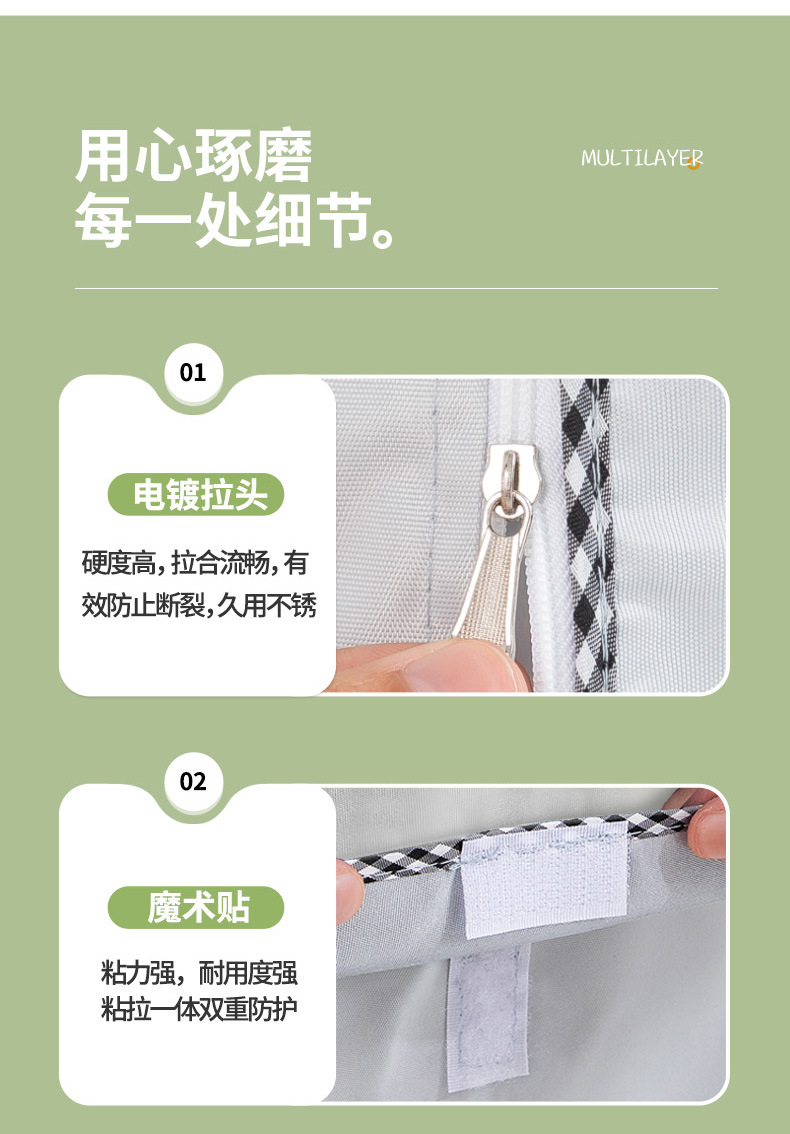 用心琢磨
每一处细节。

MULTILAYER

01

电镀拉头

硬度高，拉合流畅，有效防止断裂，久用不锈

02

魔术贴

粘力强，耐用度强
粘拉一体双重防护