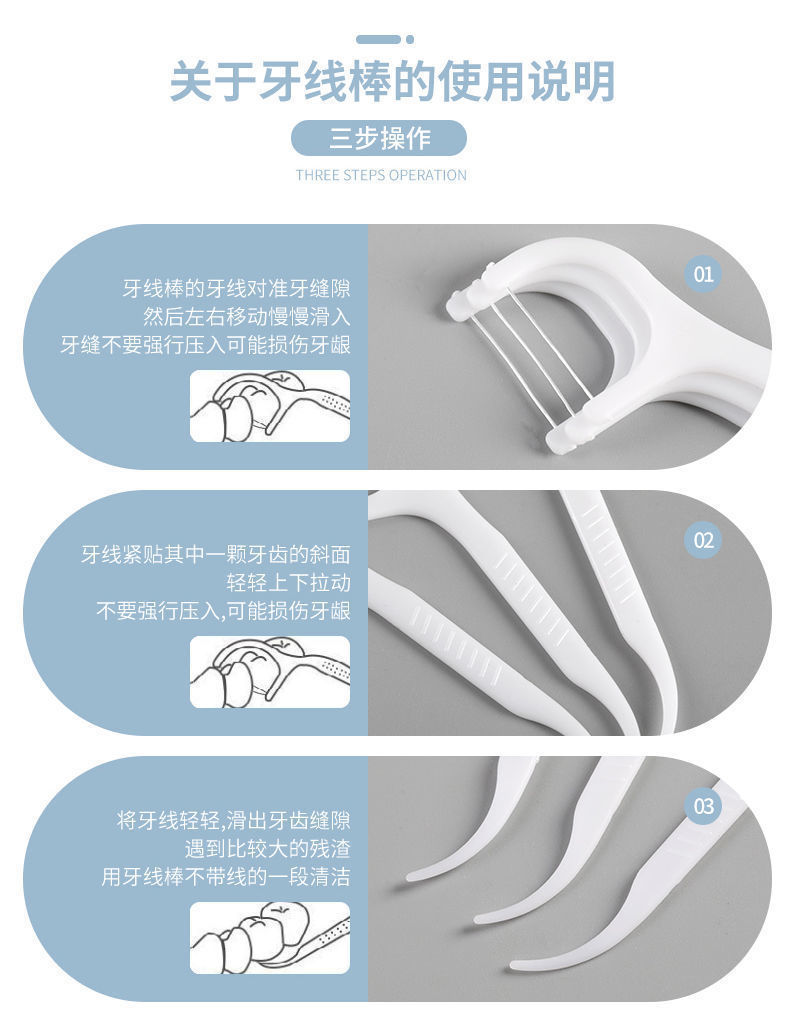 关于牙线棒的使用说明

三步操作

THREE STEPS OPERATION

牙线棒的牙线对准牙缝隙
然后左右移动慢慢滑入
牙缝不要强行压入可能损伤牙龈

01

牙线紧贴其中一颗牙齿的斜面
轻轻上下拉动
不要强行压入,可能损伤牙龈

02

将牙线轻轻,滑出牙齿缝隙
遇到比较大的残渣
用牙线棒不带线的一段清洁

03