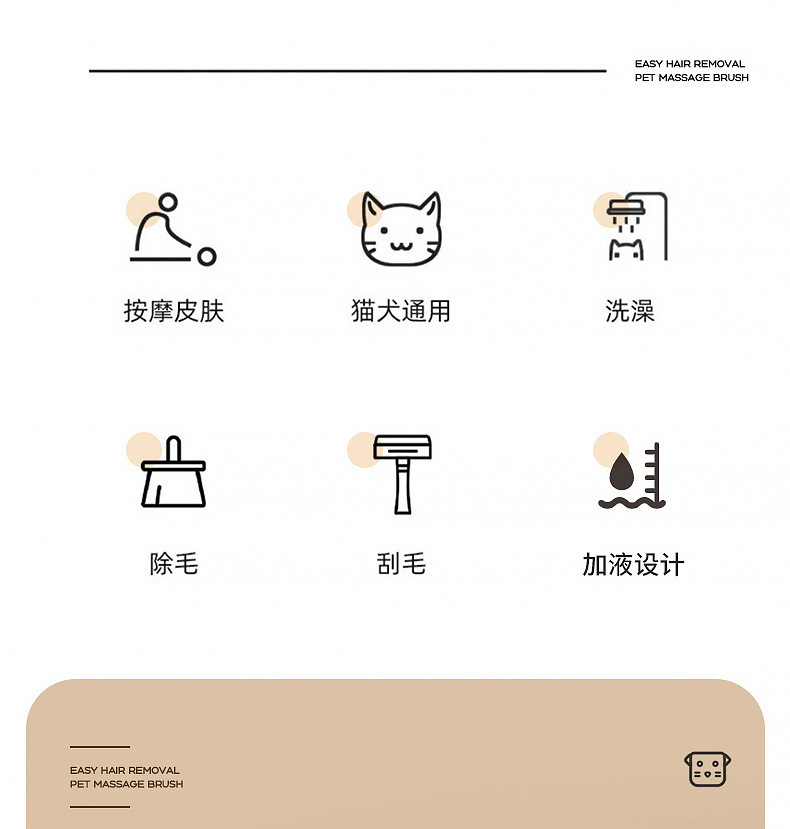 EASY HAIR REMOVAL
PET MASSAGE BRUSH

按摩皮肤

猫犬通用

洗澡

除毛

刮毛

加液设计

EASY HAIR REMOVAL
PET MASSAGE BRUSH