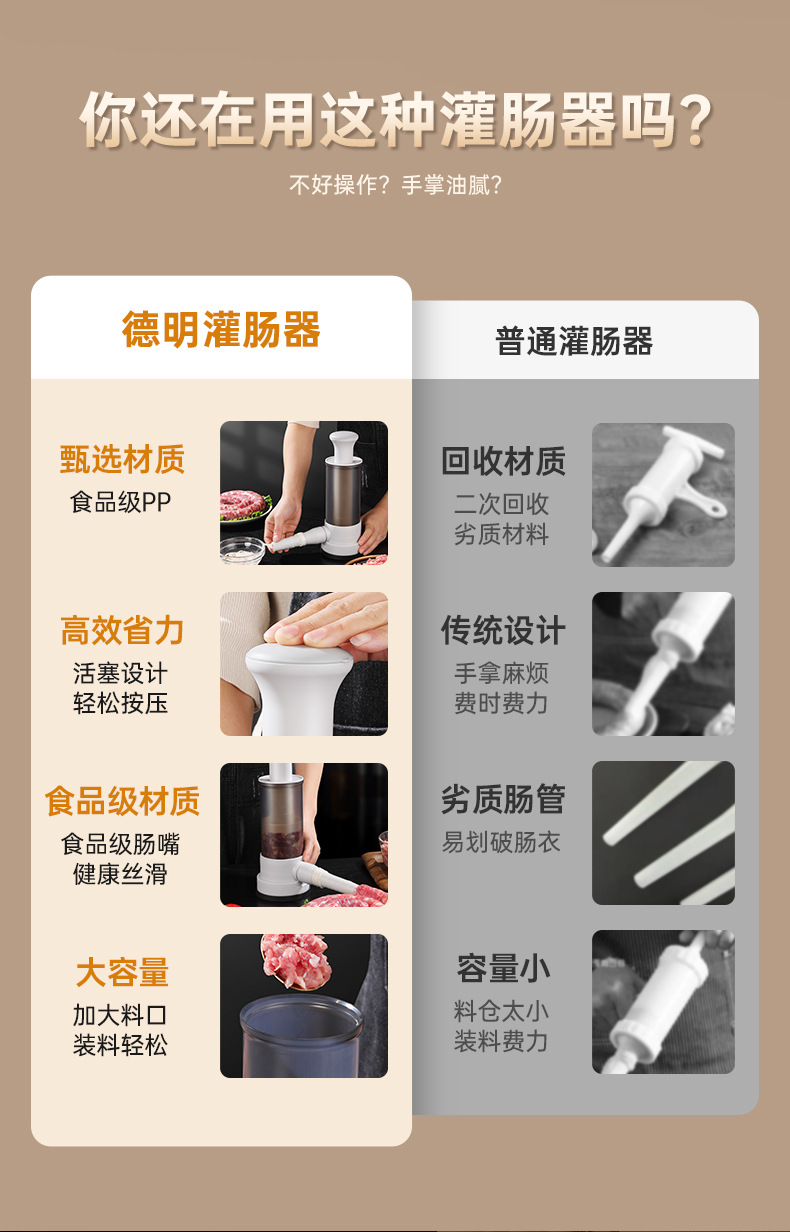 你还在用这种灌肠器吗？

不好操作？手掌油腻？

德明灌肠器

甄选材质
食品级PP

高效省力
活塞设计
轻松按压

食品级材质
食品级肠嘴
健康丝滑

大容量
加大料口
装料轻松

普通灌肠器

回收材质
二次回收
劣质材料

传统设计
手拿麻烦
费时费力

劣质肠管
易划破肠衣

容量小
料仓太小
装料费力