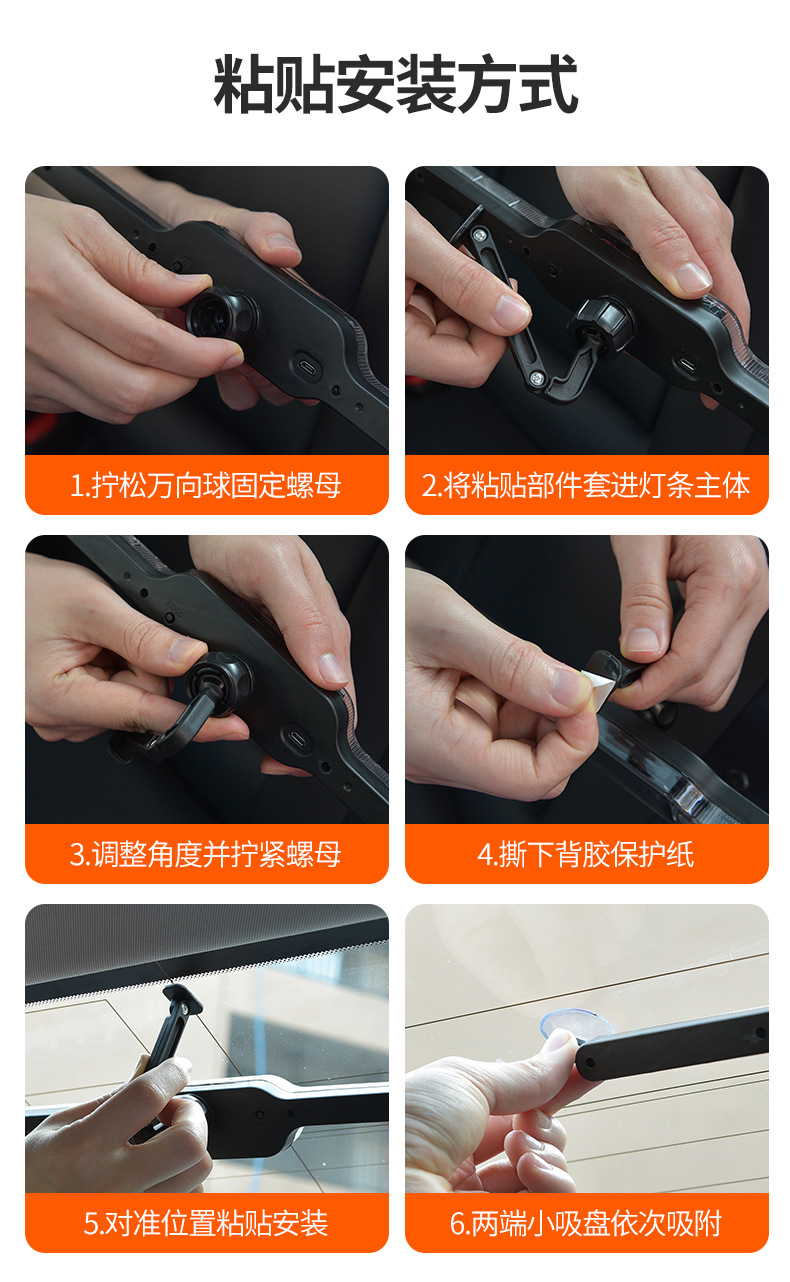 粘贴安装方式

1.拧松万向球固定螺母

2.将粘贴部件套进灯条主体

3.调整角度并拧紧螺母

4.撕下背胶保护纸

5.对准位置粘贴安装

6.两端小吸盘依次吸附