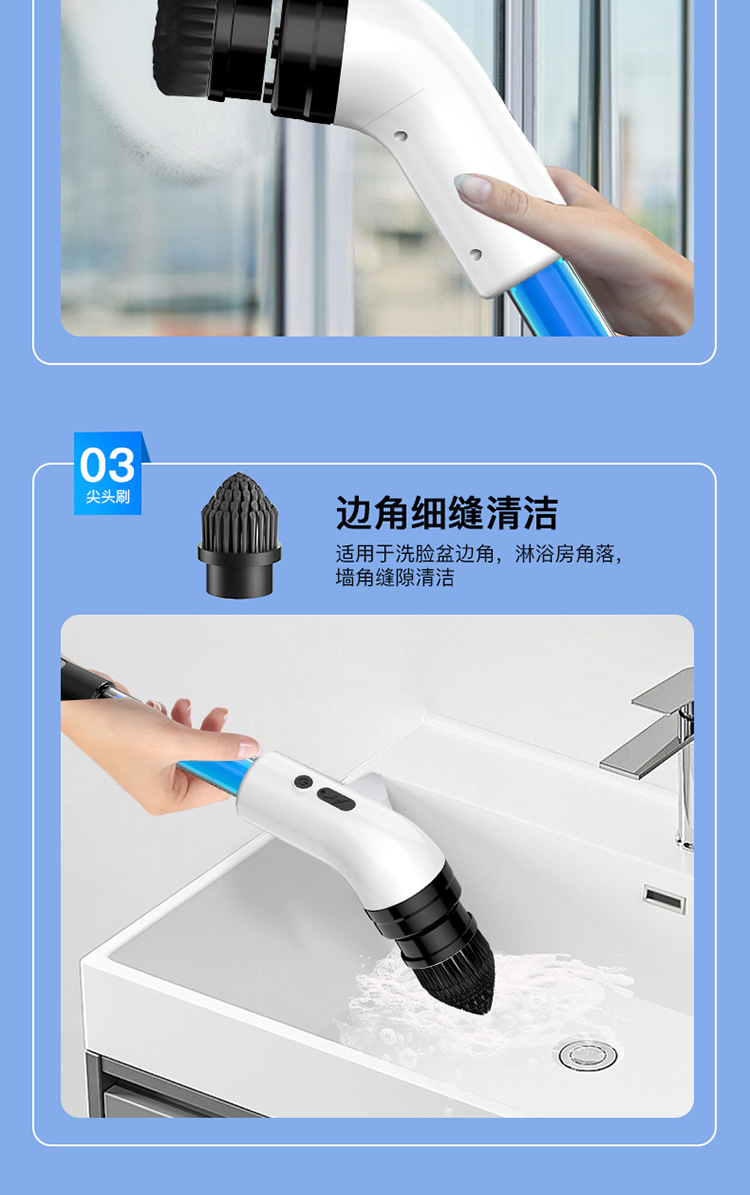 03
尖头刷

边角细缝清洁

适用于洗脸盆边角，淋浴房角落，墙角缝隙清洁