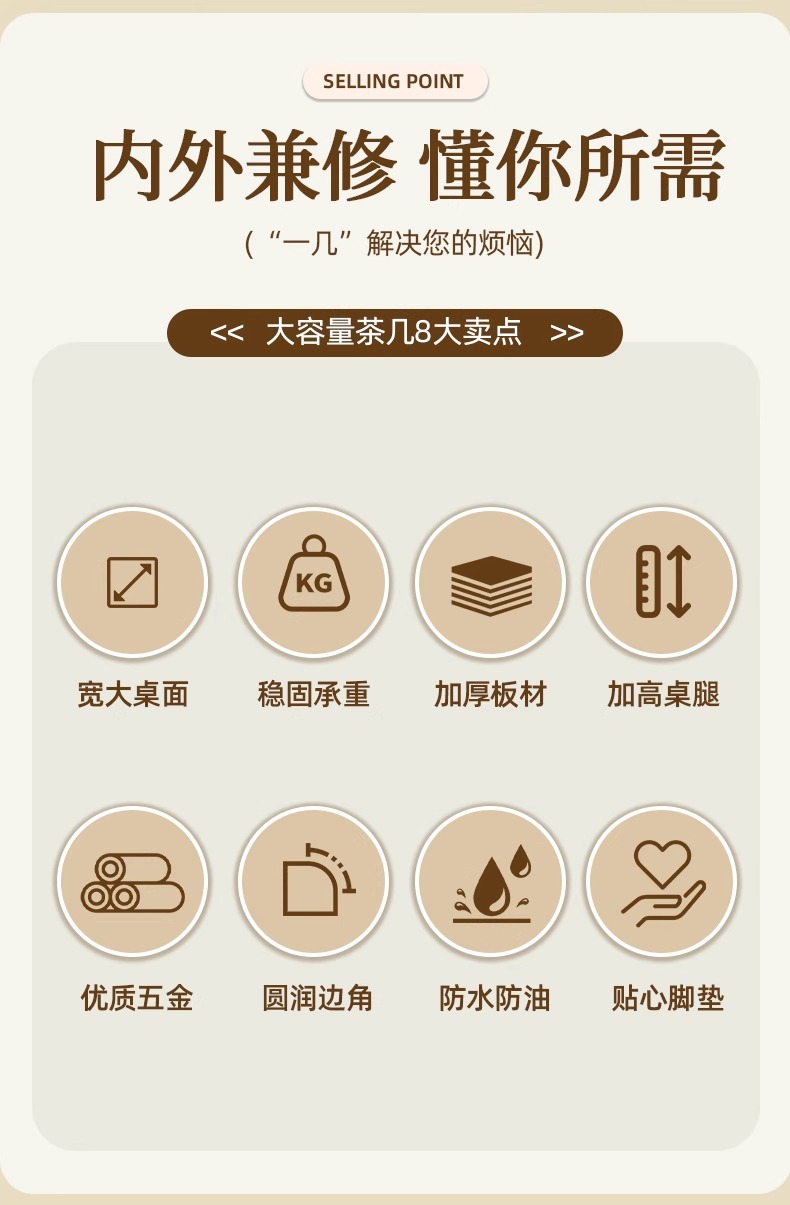 SELLING POINT

内外兼修 懂你所需

(“一几”解决您的烦恼)

<< 大容量茶几8大卖点 >>

KG

宽大桌面 稳固承重 加厚板材 加高桌腿

优质五金 圆润边角 防水防油 贴心脚垫