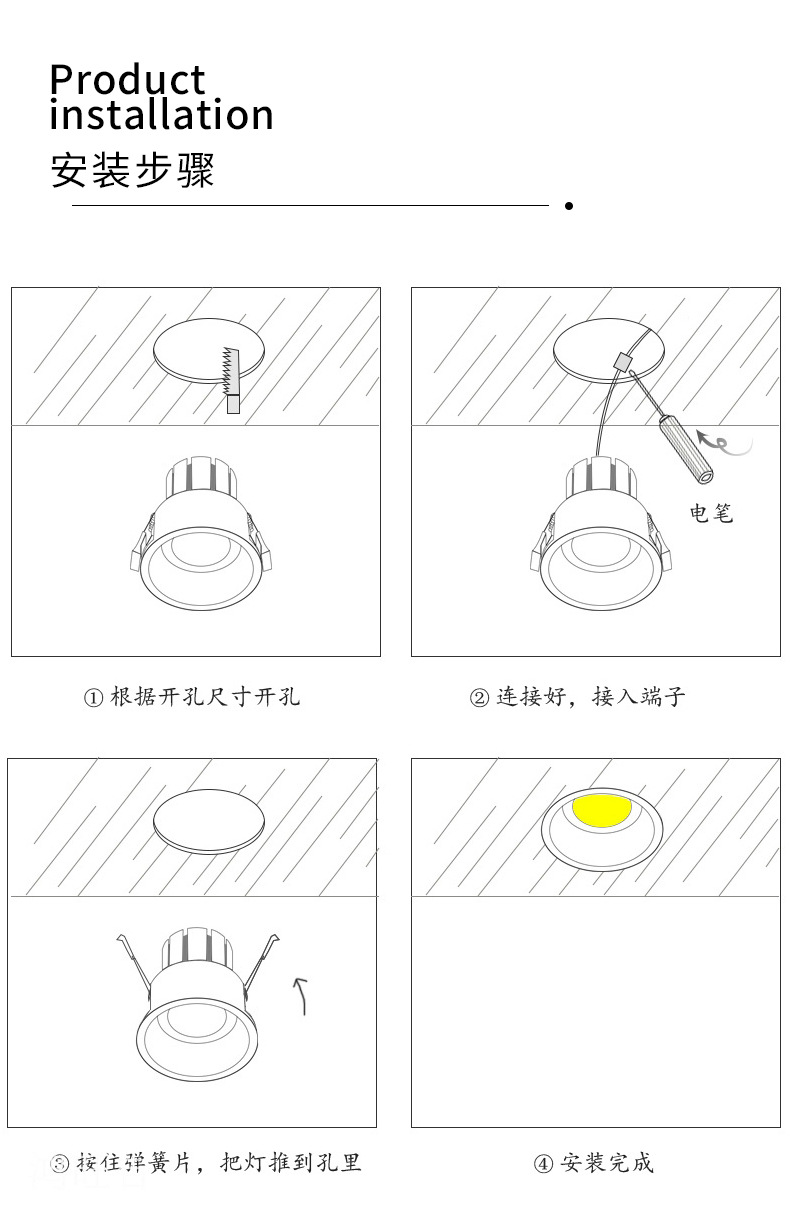 Product installation
安装步骤

电笔

① 根据开孔尺寸开孔

② 连接好，接入端子

③ 按住弹簧片，把灯推到孔里

④ 安装完成