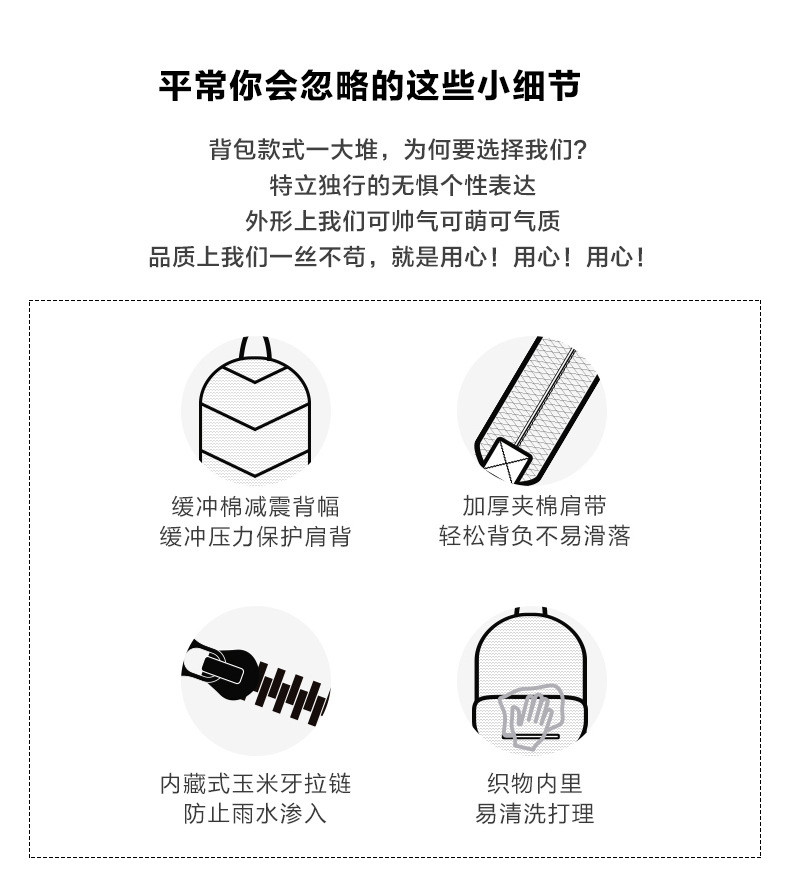 平常你会忽略的这些小细节

背包款式一大堆，为何要选择我们？
特立独行的无惧个性表达
外形上我们可帅气可萌可气质
品质上我们一丝不苟，就是用心！用心！用心！

缓冲棉减震背幅
缓冲压力保护肩背

加厚夹棉肩带
轻松背负不易滑落

内藏式玉米牙拉链
防止雨水渗入

织物内里
易清洗打理