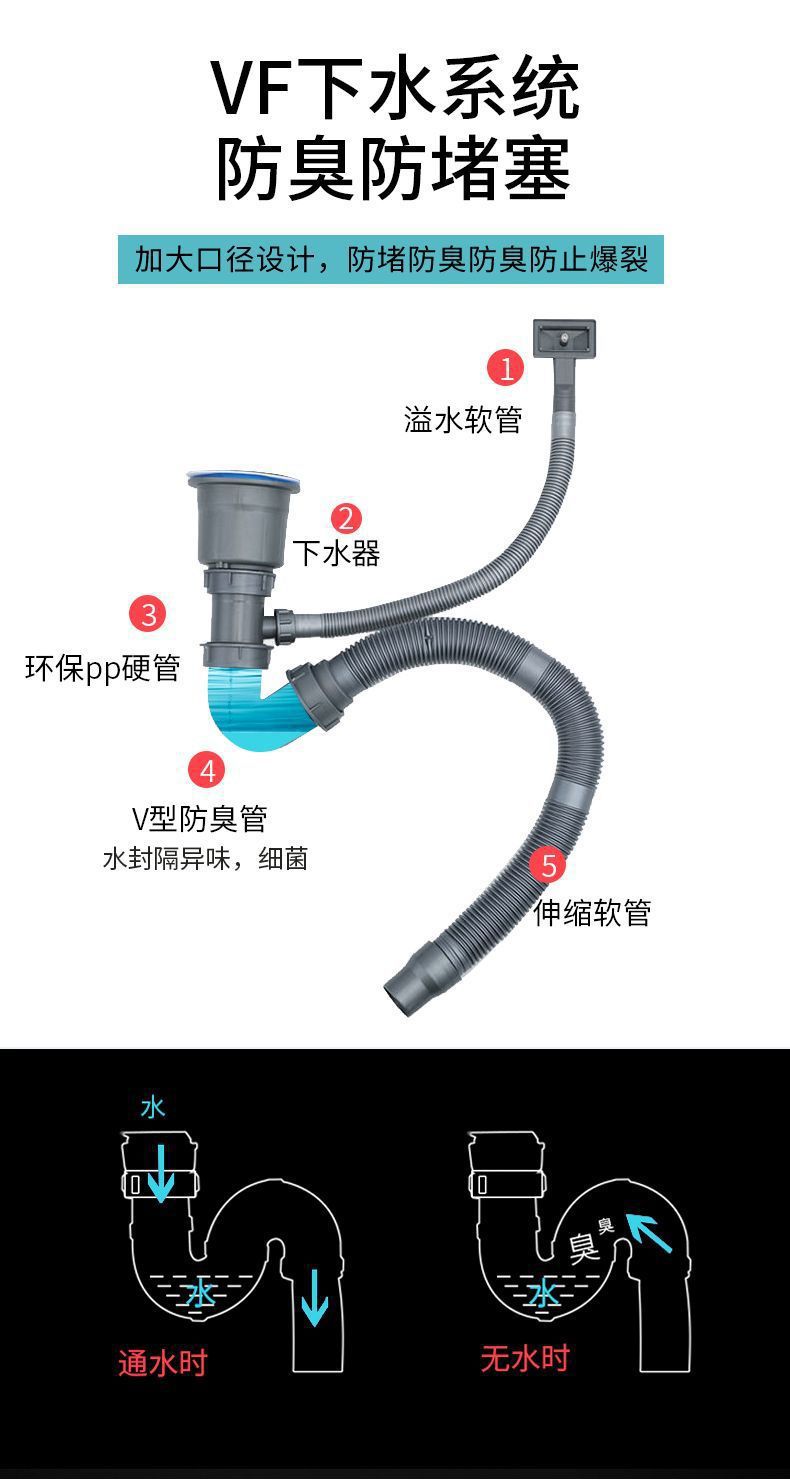 VF下水系统
防臭防堵塞

加大口径设计，防堵防臭防臭防止爆裂

1
溢水软管

2
下水器

3
环保pp硬管

4
V型防臭管
水封隔异味，细菌

5
伸缩软管

水
水
通水时

臭
臭
水
无水时