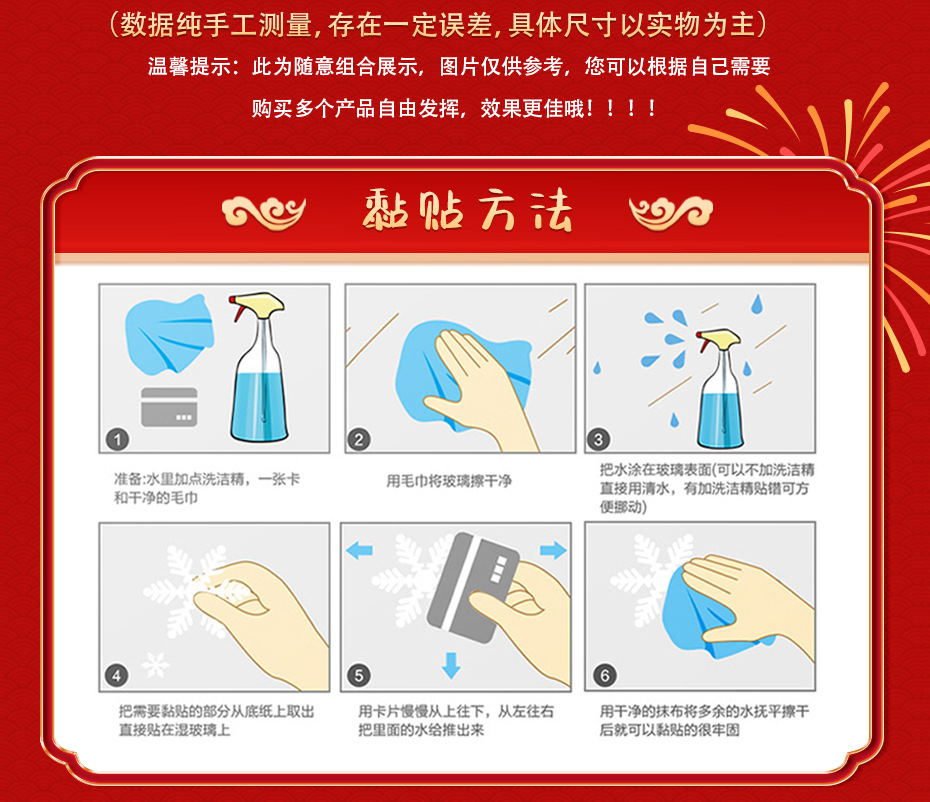 （数据纯手工测量，存在一定误差，具体尺寸以实物为主）

温馨提示：此为随意组合展示，图片仅供参考，您可以根据自己需要购买多个产品自由发挥，效果更佳哦！！！！

黏贴方法

1

准备：水里加点洗洁精，一张卡和干净的毛巾

2

用毛巾将玻璃擦干净

3

把水涂在玻璃表面（可以不加洗洁精直接用清水，有加洗洁精贴错可方便挪动）

4

把需要黏贴的部分从底纸上取出直接贴在湿玻璃上

5

用卡片慢慢从上往下，从左往右把里面的水给推出来

6

用干净的抹布将多余的水抚平擦干后就可以黏贴的很牢固