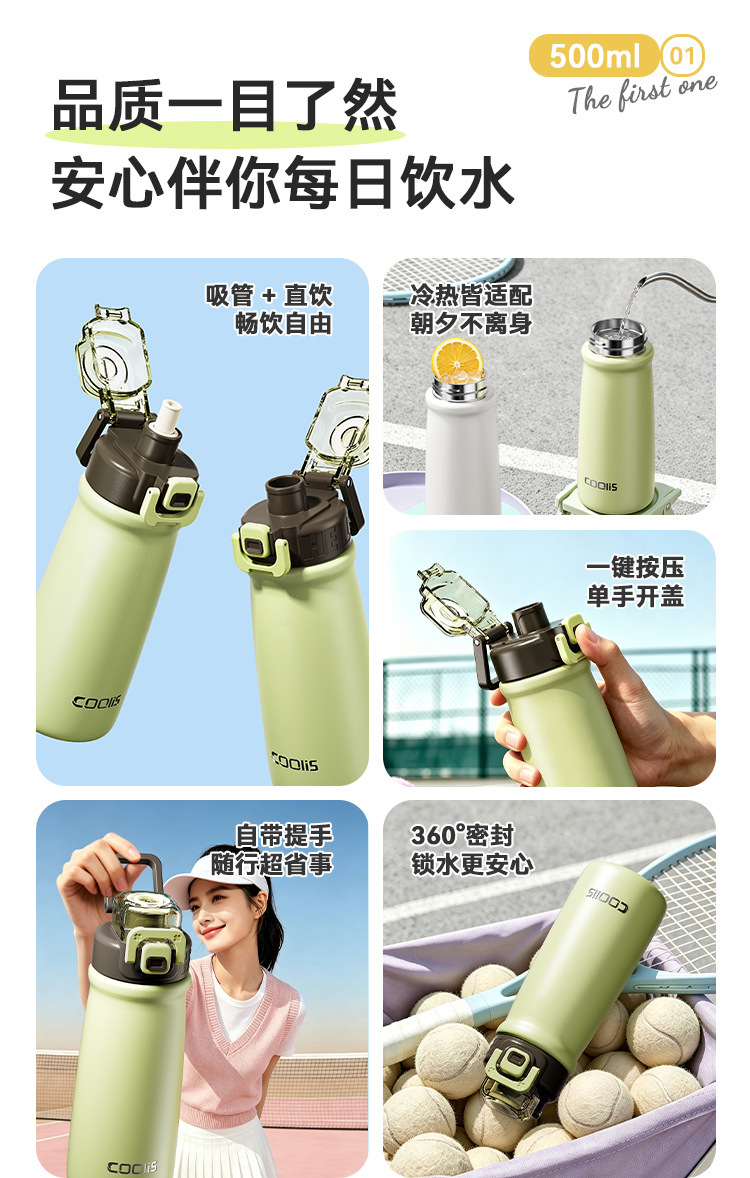 500ml 01
The first one

品质一目了然
安心伴你每日饮水

吸管 + 直饮
畅饮自由

COOLIS

COOLIS

冷热皆适配
朝夕不离身

COOLIS

一键按压
单手开盖

自带提手
随行超省事

COOLIS

360°密封
锁水更安心

COOLIS