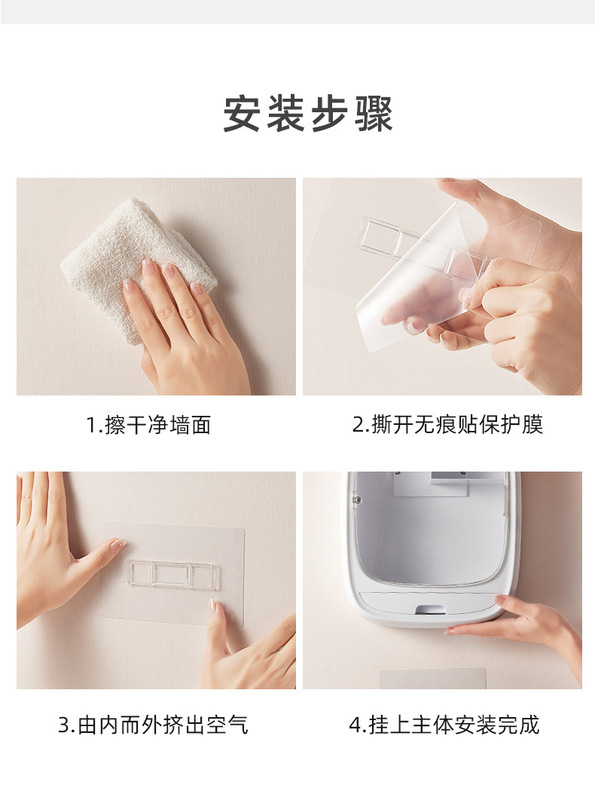 安装步骤

1.擦干净墙面

2.撕开无痕贴保护膜

3.由内而外挤出空气

4.挂上主体安装完成