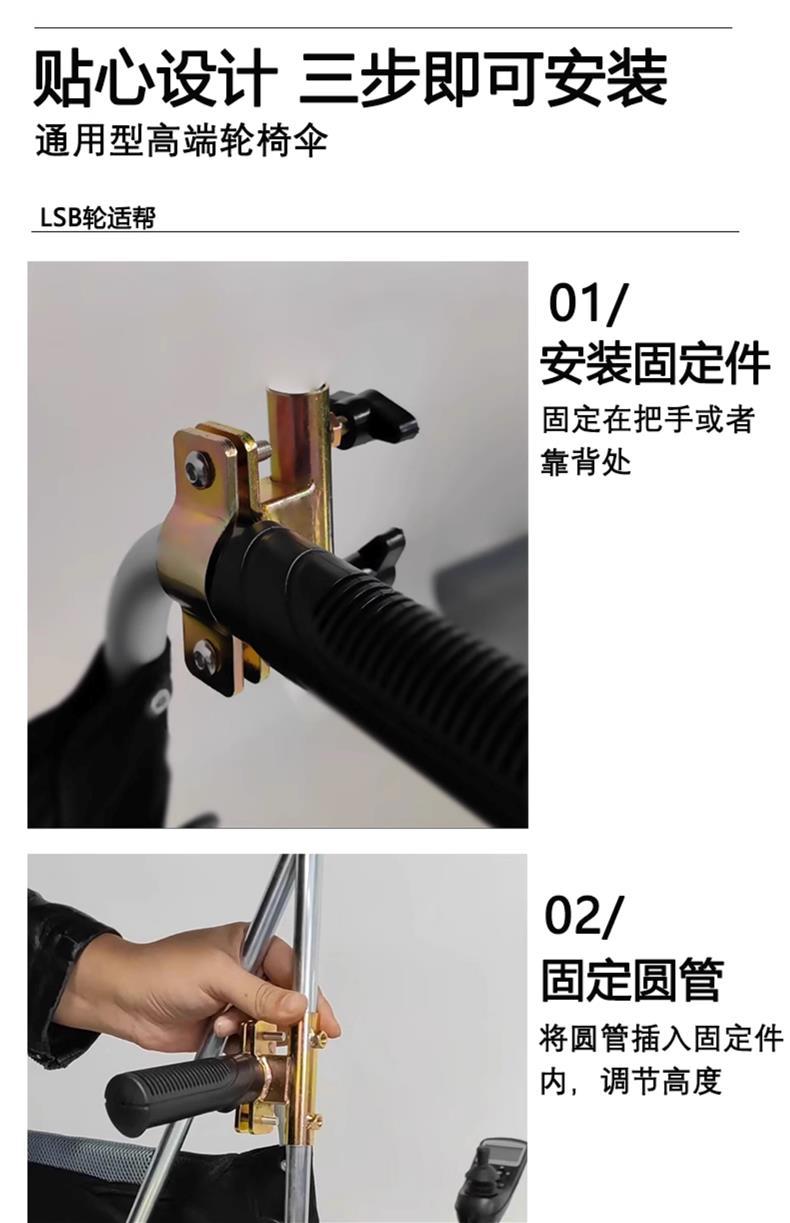 贴心设计 三步即可安装
通用型高端轮椅伞

LSB轮适帮

01/
安装固定件
固定在把手或者靠背处

02/
固定圆管
将圆管插入固定件内，调节高度