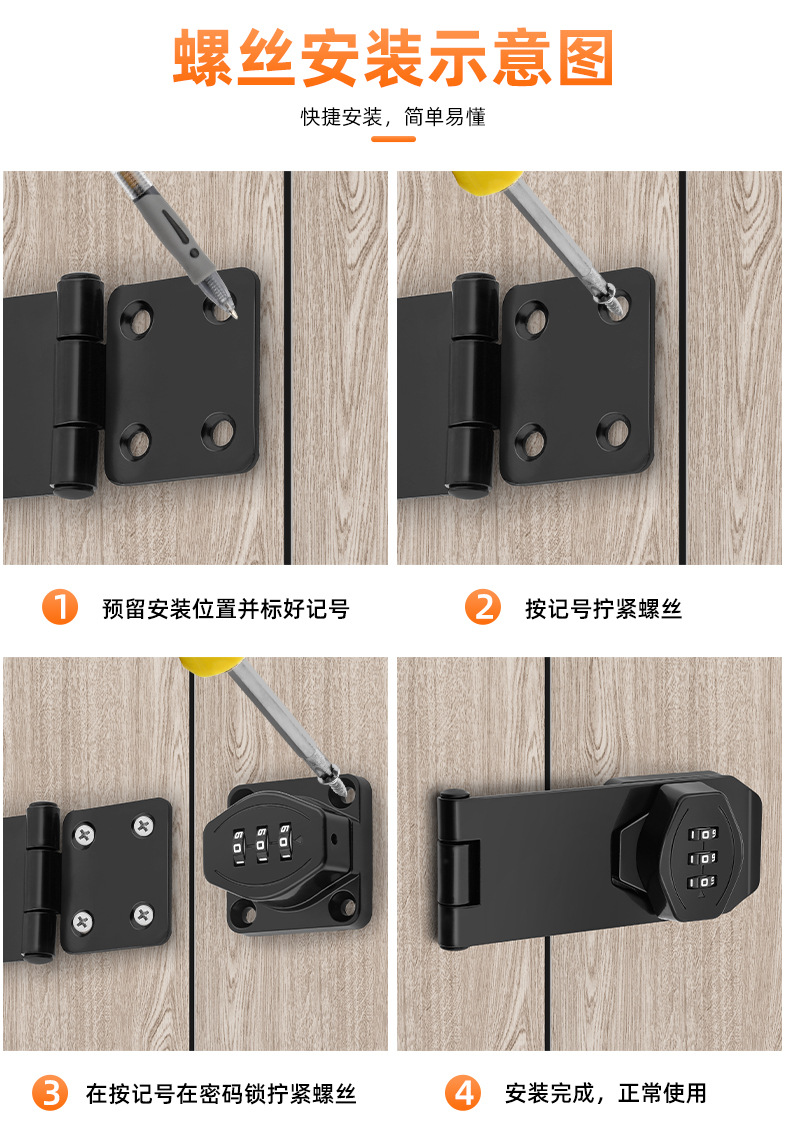 螺丝安装示意图

快捷安装，简单易懂

1 预留安装位置并标好记号

2 按记号拧紧螺丝

3 在按记号在密码锁拧紧螺丝

4 安装完成，正常使用