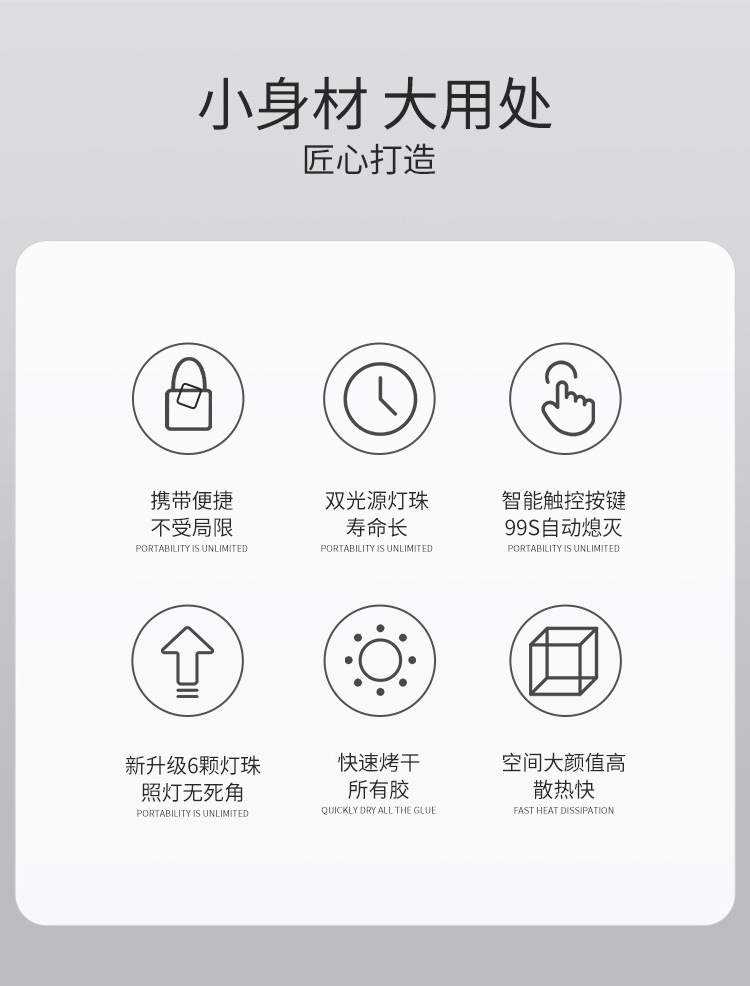 小身材 大用处
匠心打造

携带便捷
不受局限
PORTABILITY IS UNLIMITED

双光源灯珠
寿命长
PORTABILITY IS UNLIMITED

智能触控按键
99S自动熄灭
PORTABILITY IS UNLIMITED

新升级6颗灯珠
照灯无死角
PORTABILITY IS UNLIMITED

快速烤干
所有胶
QUICKLY DRY ALL THE GLUE

空间大颜值高
散热快
FAST HEAT DISSIPATION