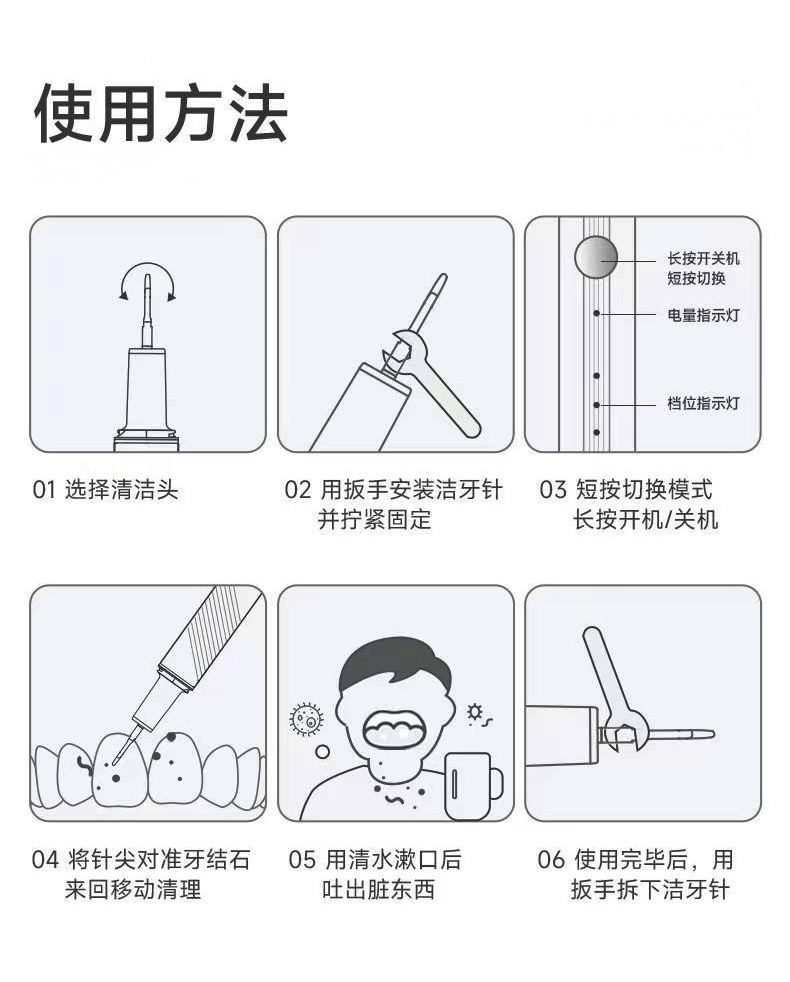 使用方法

长按开关机
短按切换

电量指示灯

档位指示灯

01 选择清洁头

02 用扳手安装洁牙针并拧紧固定

03 短按切换模式
长按开机/关机

04 将针尖对准牙结石来回移动清理

05 用清水漱口后吐出脏东西

06 使用完毕后，用扳手拆下洁牙针