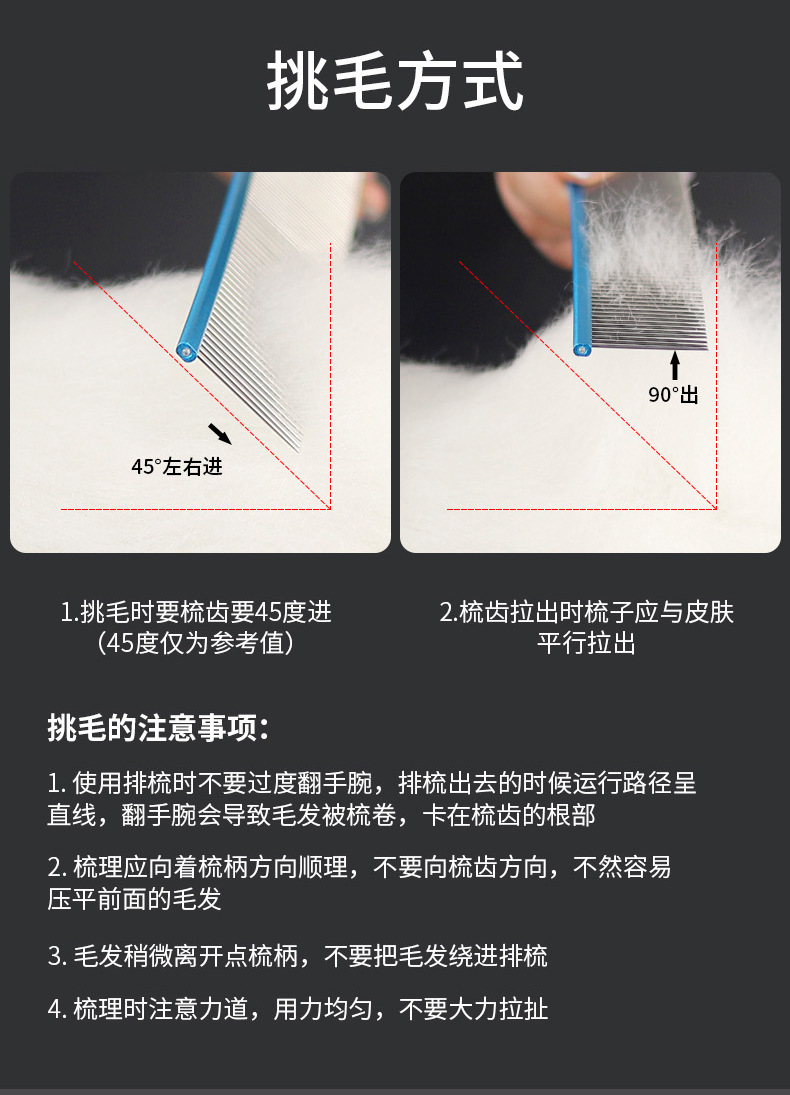 挑毛方式

45°左右进

90°出

1.挑毛时要梳齿要45度进
（45度仅为参考值）

2.梳齿拉出时梳子应与皮肤平行拉出

挑毛的注意事项：

1. 使用排梳时不要过度翻手腕，排梳出去的时候运行路径呈直线，翻手腕会导致毛发被梳卷，卡在梳齿的根部

2. 梳理应向着梳柄方向顺理，不要向梳齿方向，不然容易压平前面的毛发

3. 毛发稍微离开点梳柄，不要把毛发绕进排梳

4. 梳理时注意力道，用力均匀，不要大力拉扯