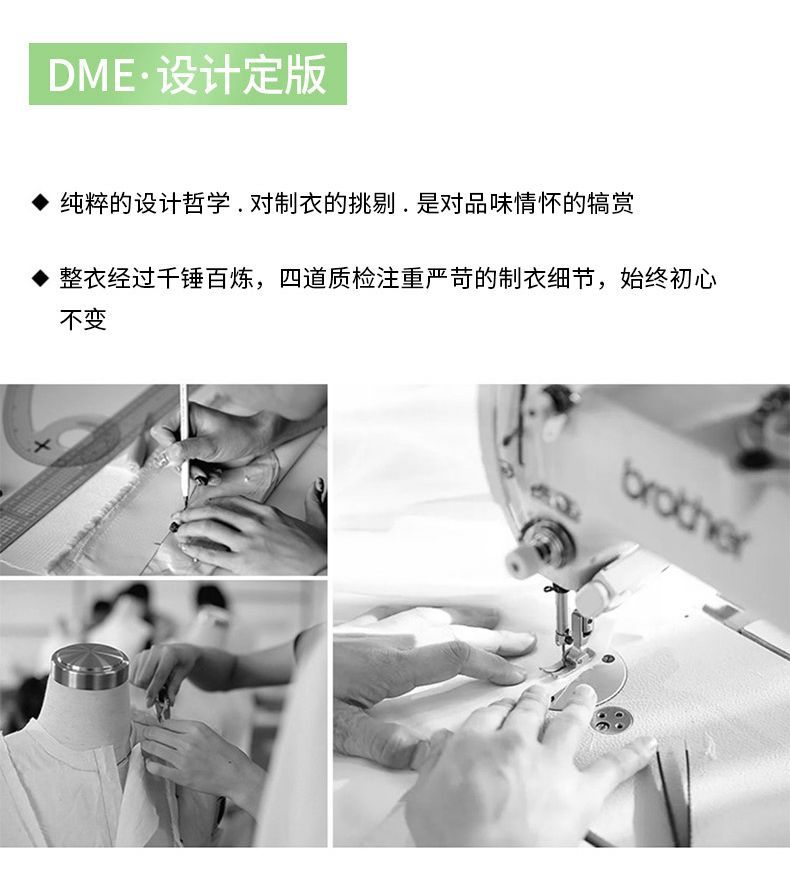 DME·设计定版

◆ 纯粹的设计哲学 . 对制衣的挑剔 . 是对品味情怀的犒赏

◆ 整衣经过千锤百炼，四道质检注重严苛的制衣细节，始终初心不变

brother