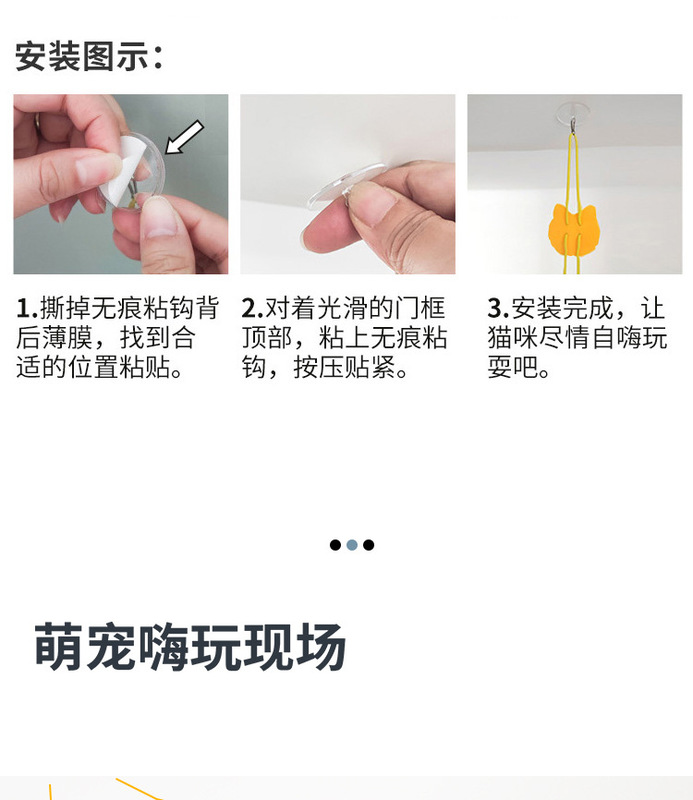 安装图示：

1.撕掉无痕粘钩背后薄膜，找到合适的位置粘贴。

2.对着光滑的门框顶部，粘上无痕粘钩，按压贴紧。

3.安装完成，让猫咪尽情自嗨玩耍吧。

萌宠嗨玩现场