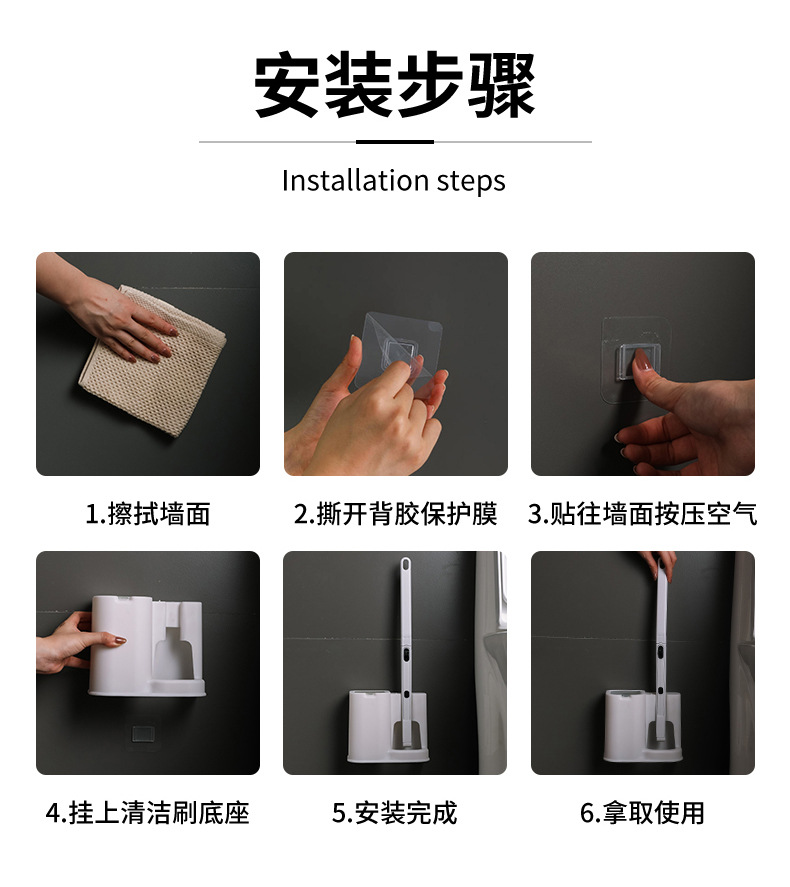 安装步骤

Installation steps

1.擦拭墙面

2.撕开背胶保护膜

3.贴往墙面按压空气

4.挂上清洁刷底座

5.安装完成

6.拿取使用