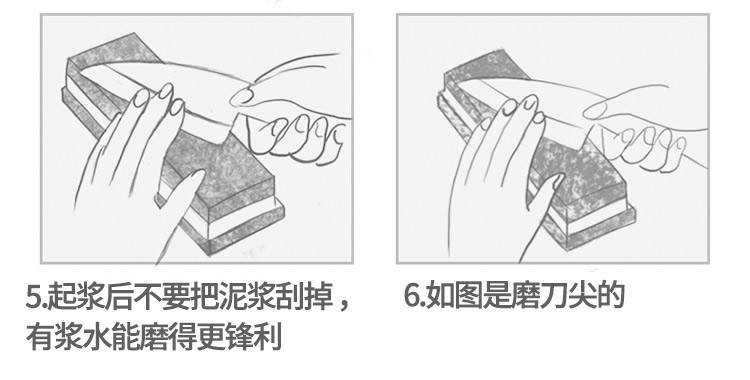 5.起浆后不要把泥浆刮掉，有浆水能磨得更锋利

6.如图是磨刀尖的