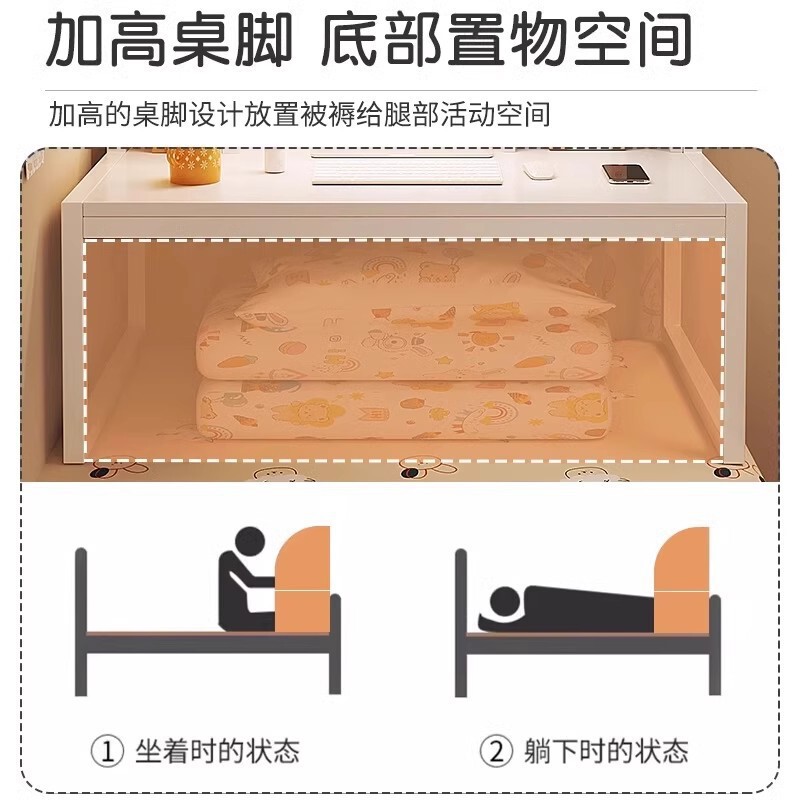 加高桌脚 底部置物空间

加高的桌脚设计放置被褥给腿部活动空间

① 坐着时的状态

② 躺下时的状态