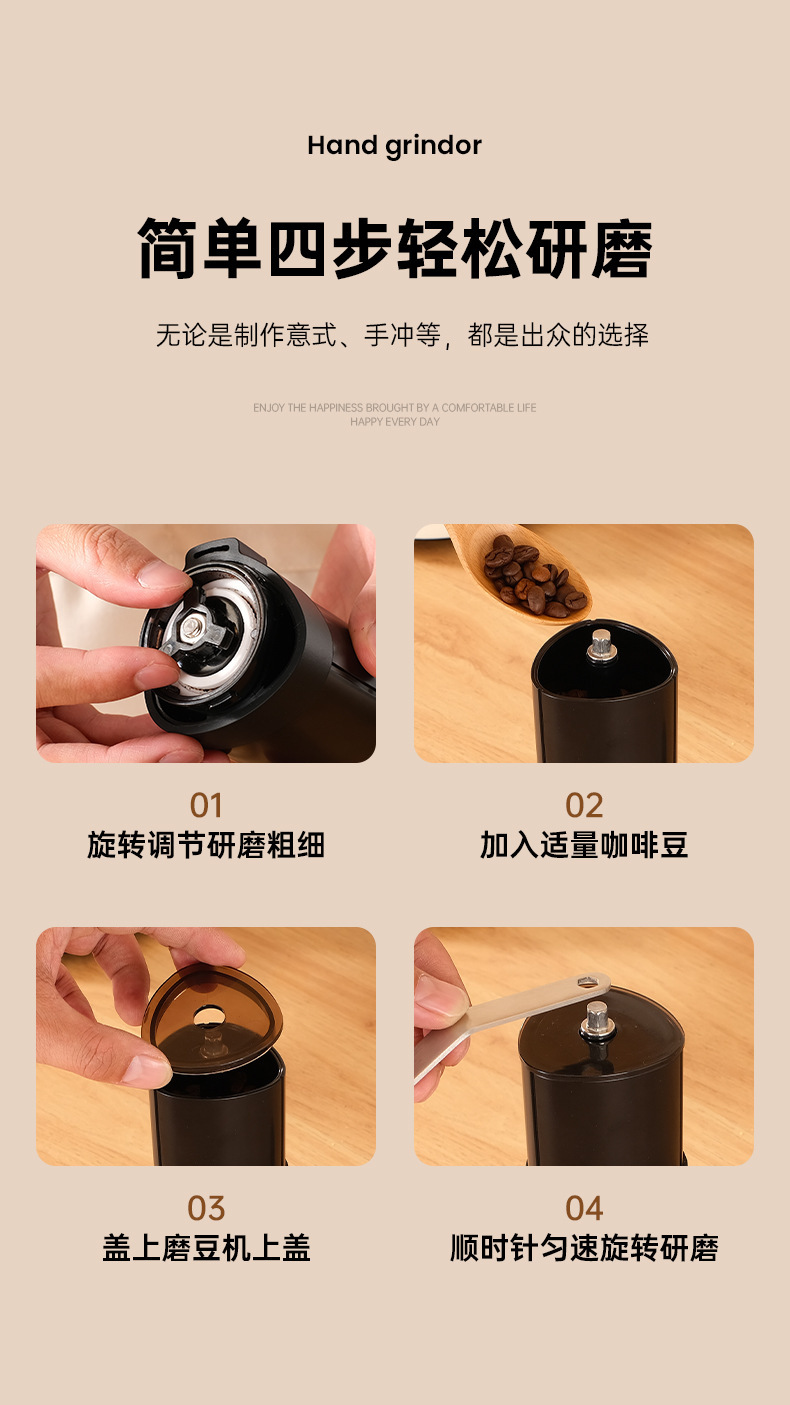 Hand grindor

简单四步轻松研磨

无论是制作意式、手冲等，都是出众的选择

ENJOY THE HAPPINESS BROUGHT BY A COMFORTABLE LIFE
HAPPY EVERY DAY

01
旋转调节研磨粗细

02
加入适量咖啡豆

03
盖上磨豆机上盖

04
顺时针匀速旋转研磨