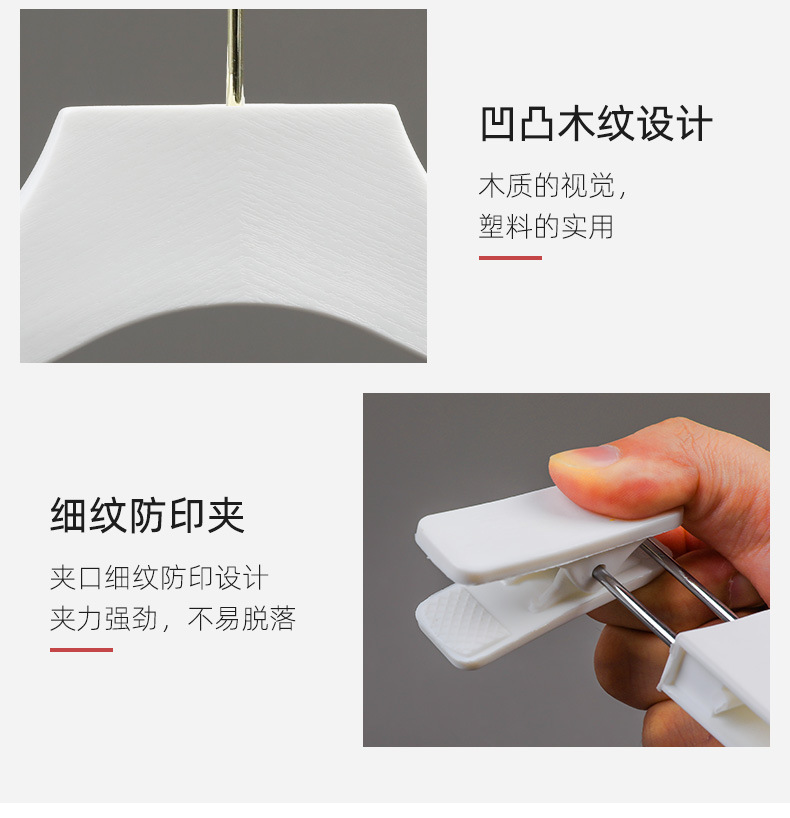 凹凸木纹设计

木质的视觉，
塑料的实用

细纹防印夹

夹口细纹防印设计
夹力强劲，不易脱落