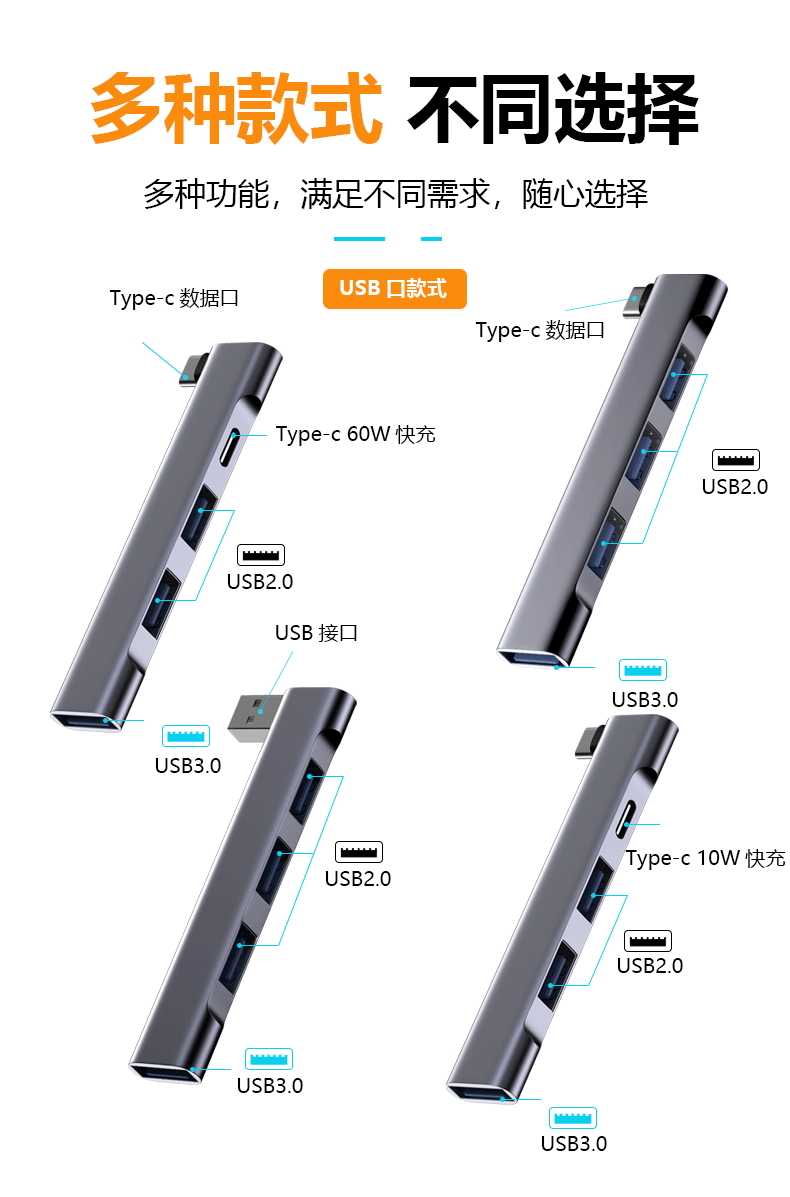 多种款式 不同选择

多种功能，满足不同需求，随心选择

USB 口款式

Type-c 数据口

Type-c 60W 快充

USB2.0

USB3.0

Type-c 数据口

USB2.0

USB3.0

USB 接口

USB2.0

USB3.0

Type-c 10W 快充

USB2.0

USB3.0