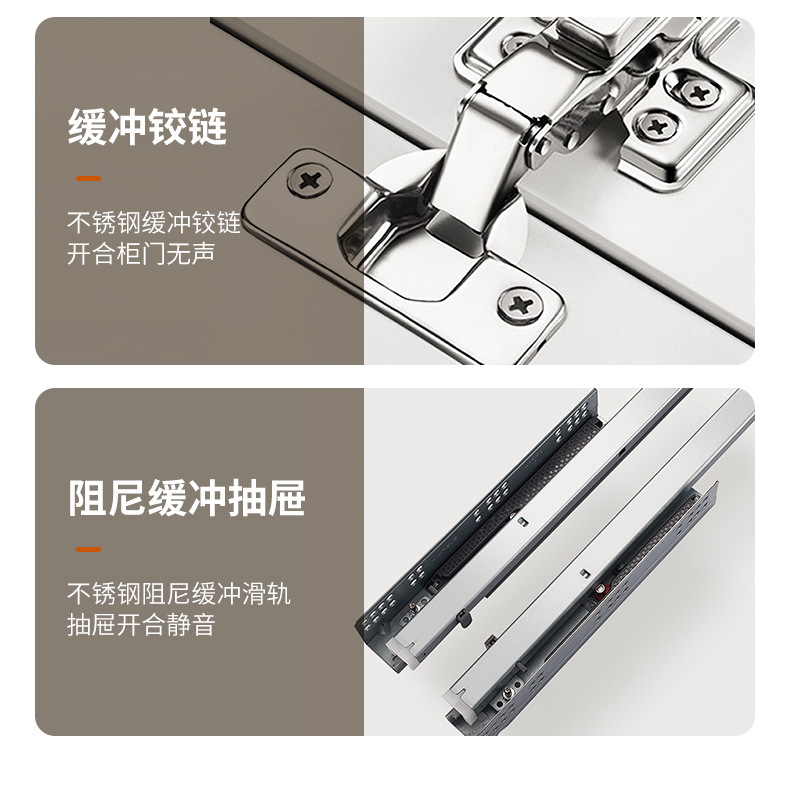 缓冲铰链

不锈钢缓冲铰链
开合柜门无声

阻尼缓冲抽屉

不锈钢阻尼缓冲滑轨
抽屉开合静音