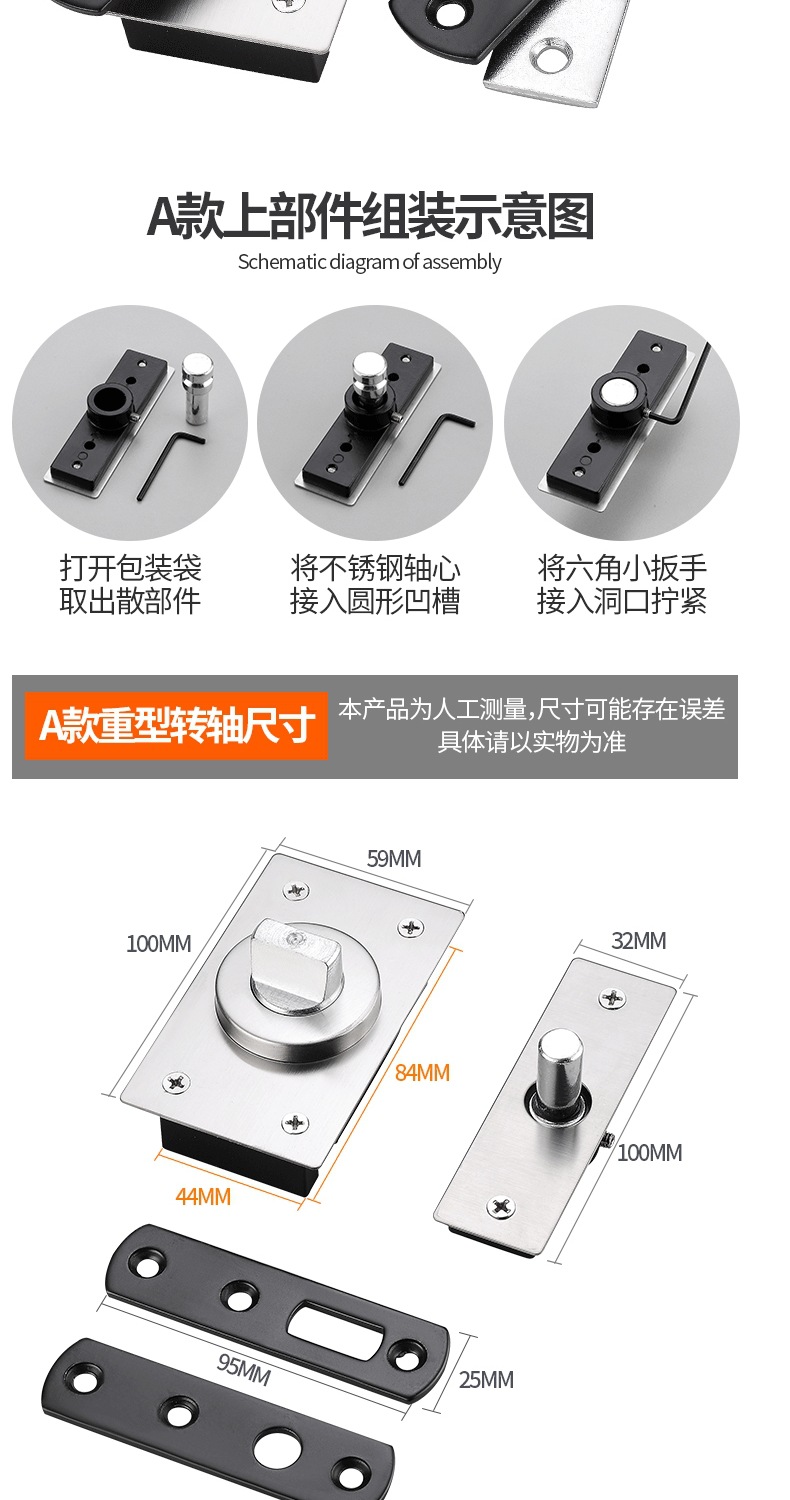 A款上部件组装示意图
Schematic diagram of assembly

打开包装袋
取出散部件

将不锈钢轴心
接入圆形凹槽

将六角小扳手
接入洞口拧紧

A款重型转轴尺寸

本产品为人工测量,尺寸可能存在误差
具体请以实物为准

59MM
100MM
84MM
44MM
32MM
100MM
95MM
25MM