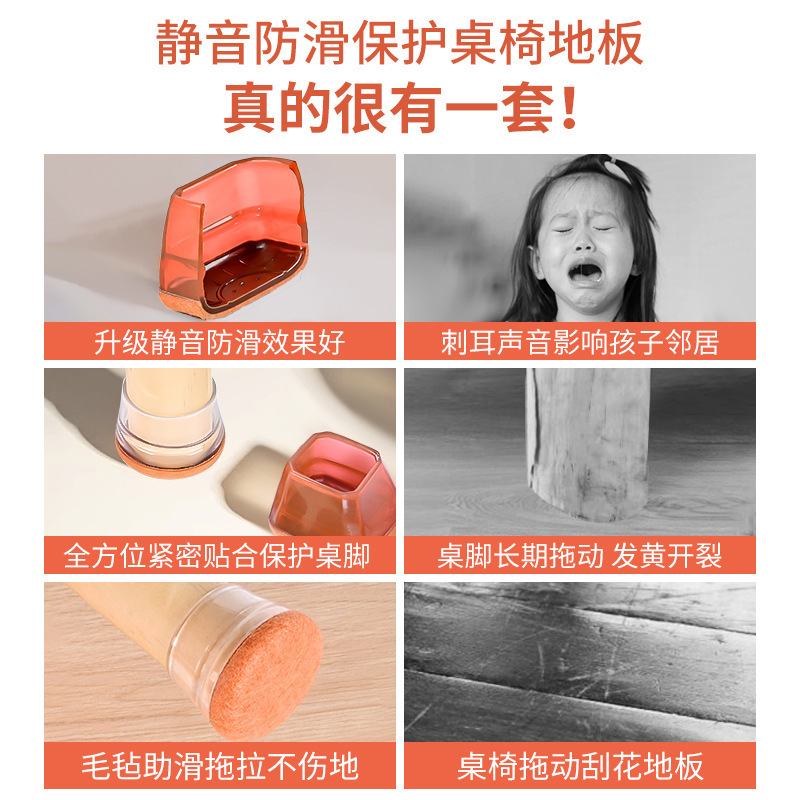 静音防滑保护桌椅地板
真的很有一套！

升级静音防滑效果好

刺耳声音影响孩子邻居

全方位紧密贴合保护桌脚

桌脚长期拖动 发黄开裂

毛毡助滑拖拉不伤地

桌椅拖动刮花地板