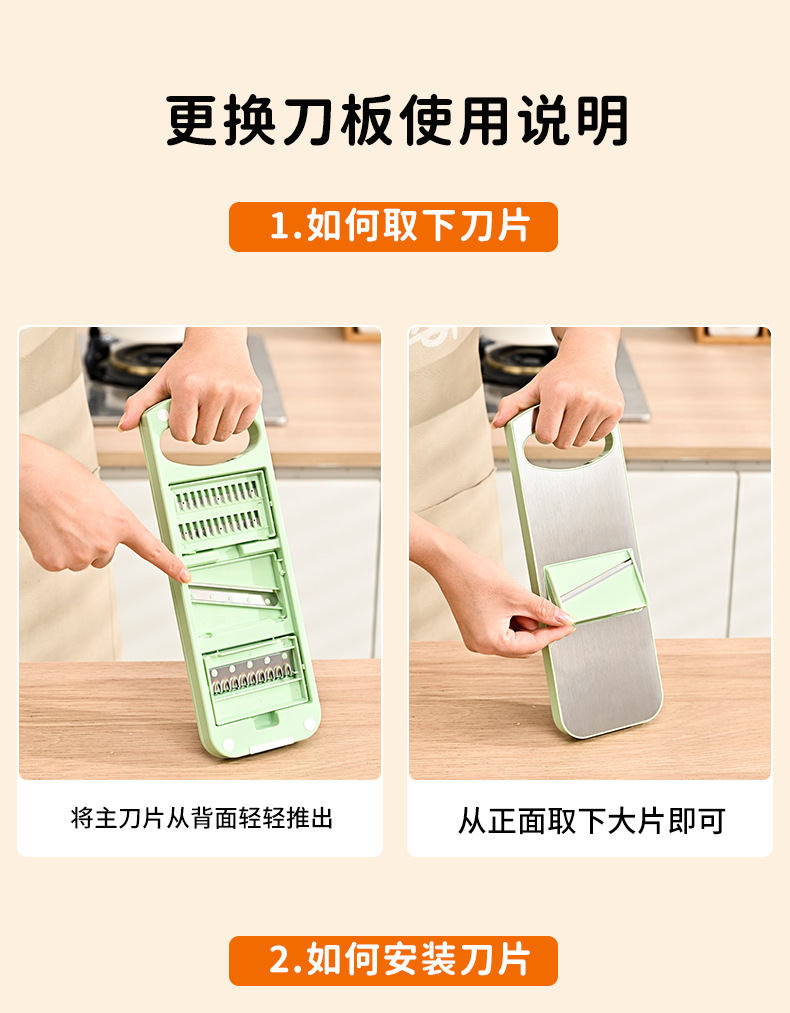 更换刀板使用说明

1.如何取下刀片

将主刀片从背面轻轻推出

从正面取下大片即可

2.如何安装刀片