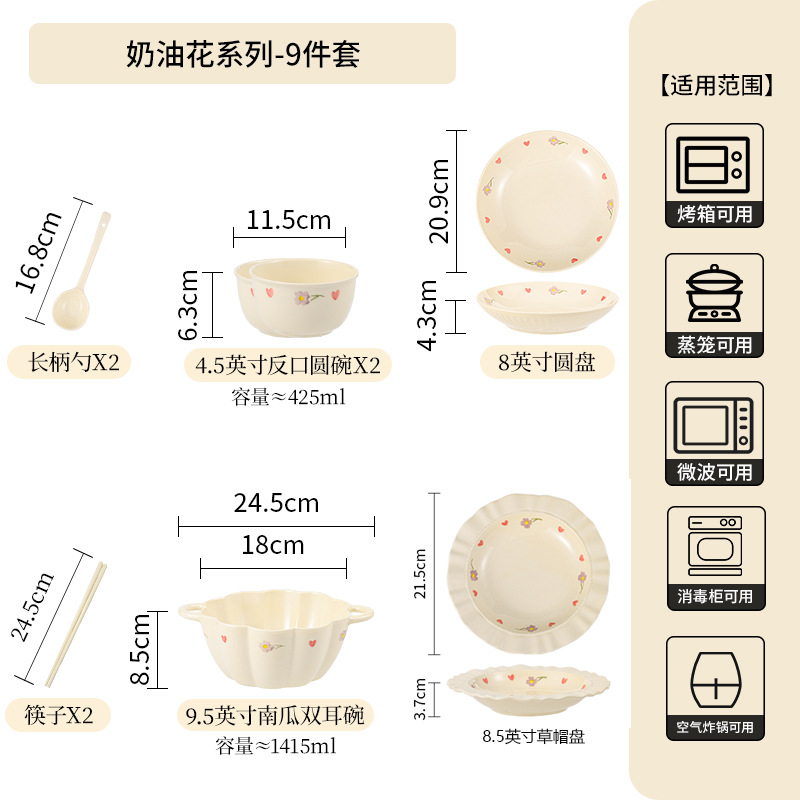 奶油花系列-9件套

16.8cm
长柄勺X2

11.5cm
6.3cm
4.5英寸反口圆碗X2
容量≈425ml

20.9cm
4.3cm
8英寸圆盘

24.5cm
筷子X2

24.5cm
18cm
8.5cm
9.5英寸南瓜双耳碗
容量≈1415ml

21.5cm
3.7cm
8.5英寸草帽盘

【适用范围】
烤箱可用
蒸笼可用
微波可用
消毒柜可用
空气炸锅可用