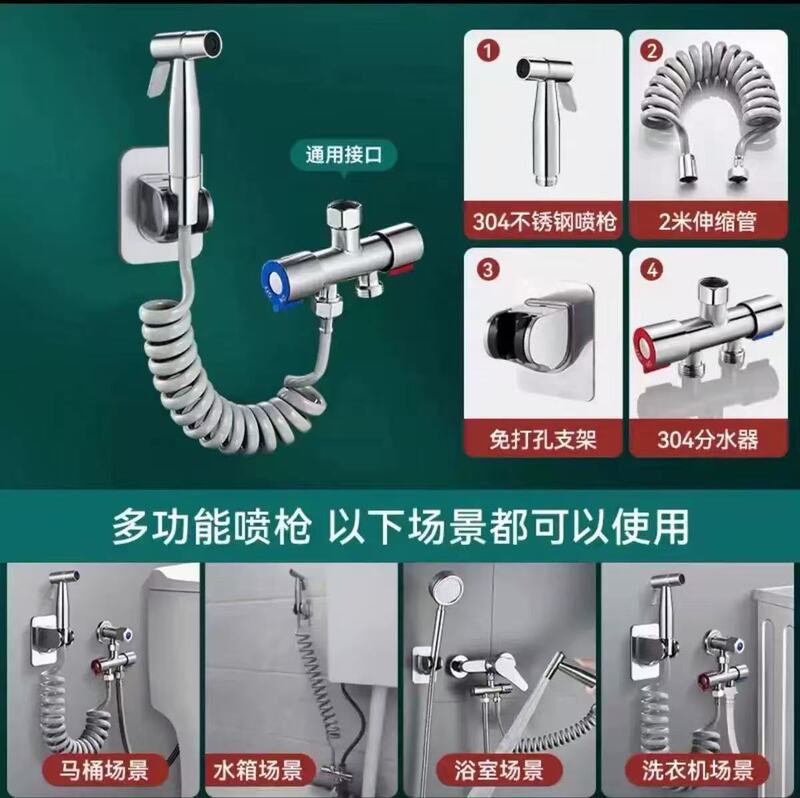 通用接口

1
304不锈钢喷枪

2
2米伸缩管

3
免打孔支架

4
304分水器

多功能喷枪 以下场景都可以使用

马桶场景

水箱场景

浴室场景

洗衣机场景