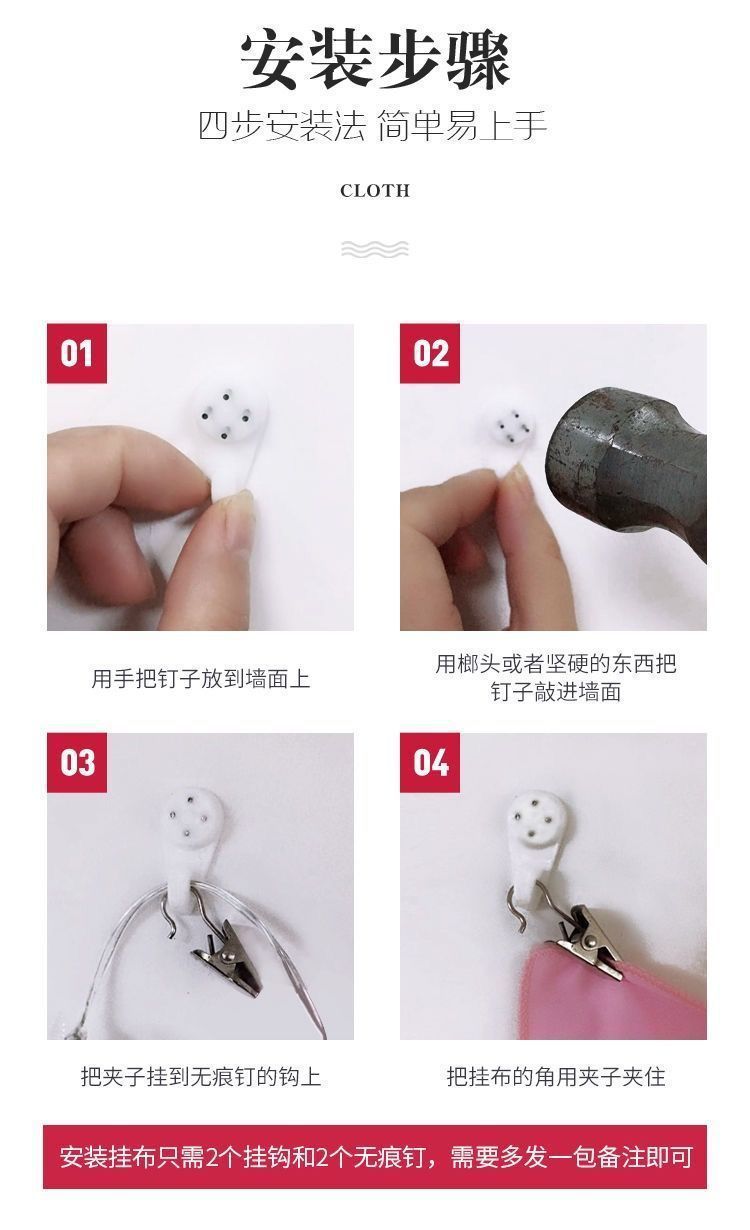 安装步骤

四步安装法 简单易上手

CLOTH

01

用手把钉子放到墙面上

02

用榔头或者坚硬的东西把钉子敲进墙面

03

把夹子挂到无痕钉的钩上

04

把挂布的角用夹子夹住

安装挂布只需2个挂钩和2个无痕钉，需要多发一包备注即可