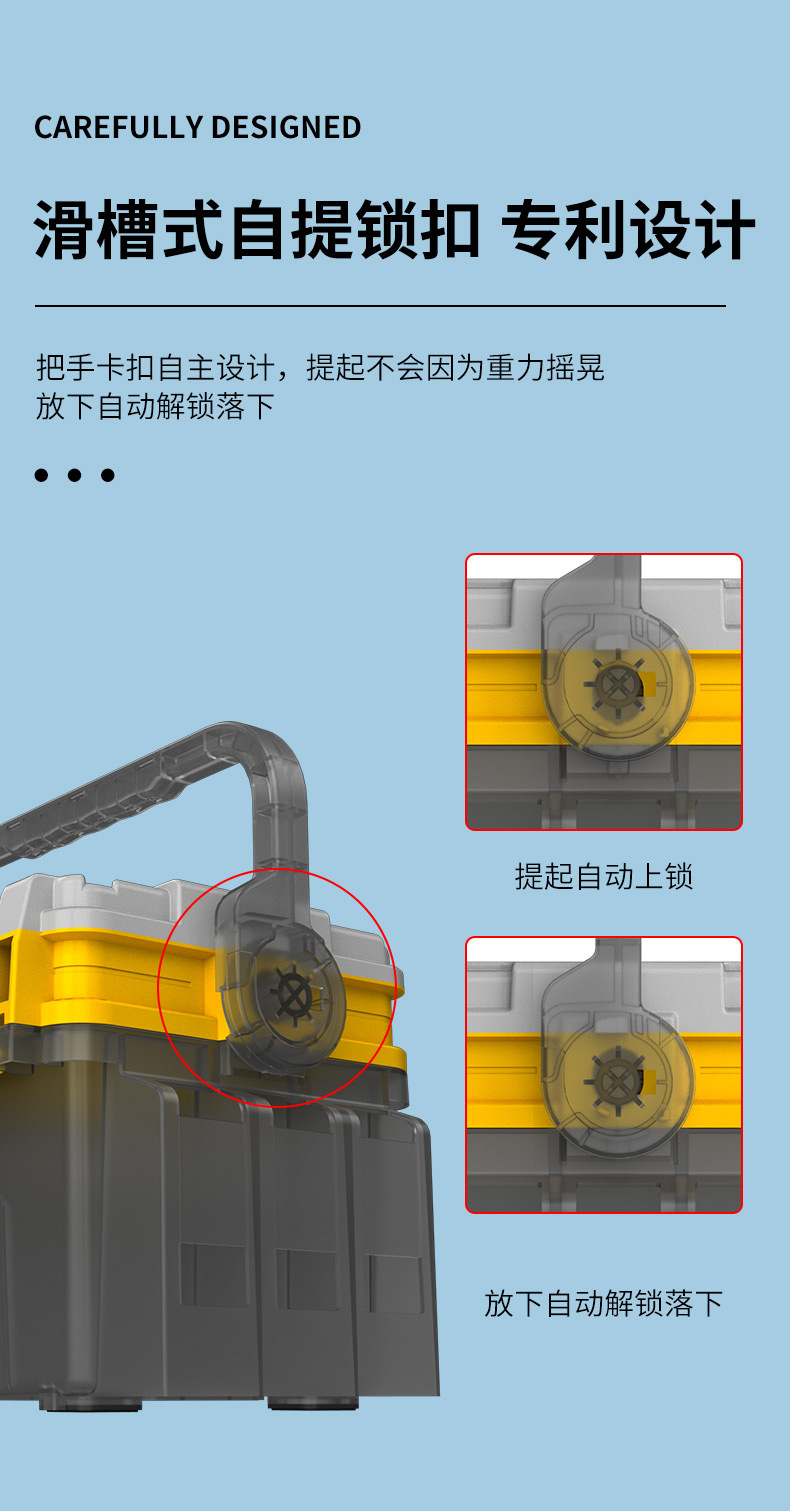 CAREFULLY DESIGNED

滑槽式自提锁扣 专利设计

把手卡扣自主设计，提起不会因为重力摇晃
放下自动解锁落下

提起自动上锁

放下自动解锁落下