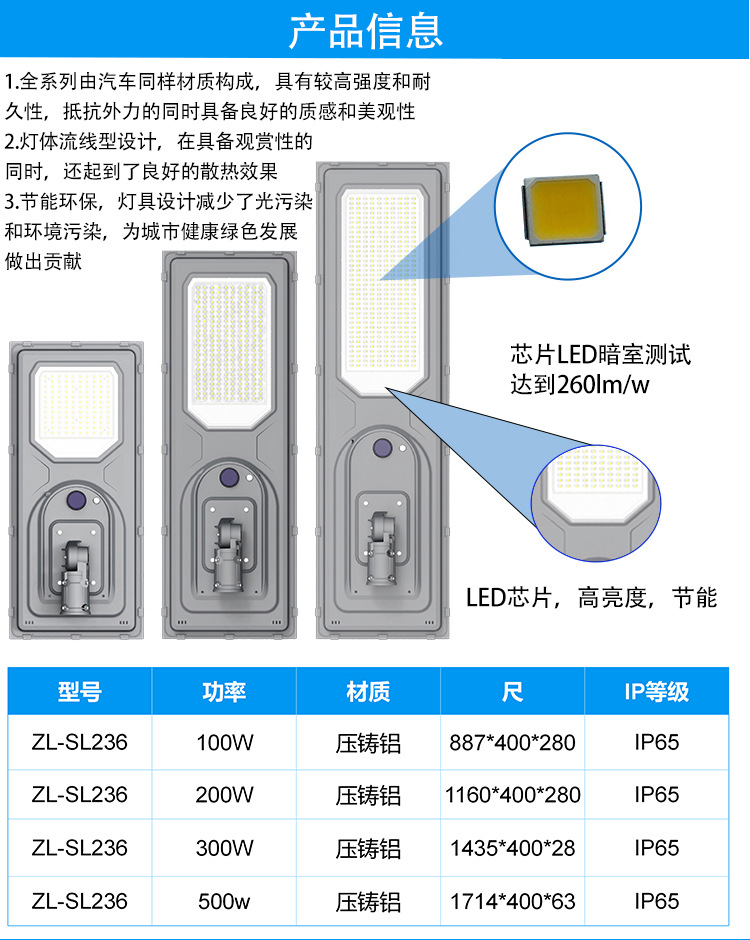 产品信息

1.全系列由汽车同样材质构成，具有较高强度和耐久性，抵抗外力的同时具备良好的质感和美观性
2.灯体流线型设计，在具备观赏性的同时，还起到了良好的散热效果
3.节能环保，灯具设计减少了光污染和环境污染，为城市健康绿色发展做出贡献

芯片LED暗室测试
达到260lm/w

LED芯片，高亮度，节能

| 型号 | 功率 | 材质 | 尺 | IP等级 |
|---|---|---|---|---|
| ZL-SL236 | 100W | 压铸铝 | 887*400*280 | IP65 |
| ZL-SL236 | 200W | 压铸铝 | 1160*400*280 | IP65 |
| ZL-SL236 | 300W | 压铸铝 | 1435*400*28 | IP65 |
| ZL-SL236 | 500w | 压铸铝 | 1714*400*63 | IP65 |