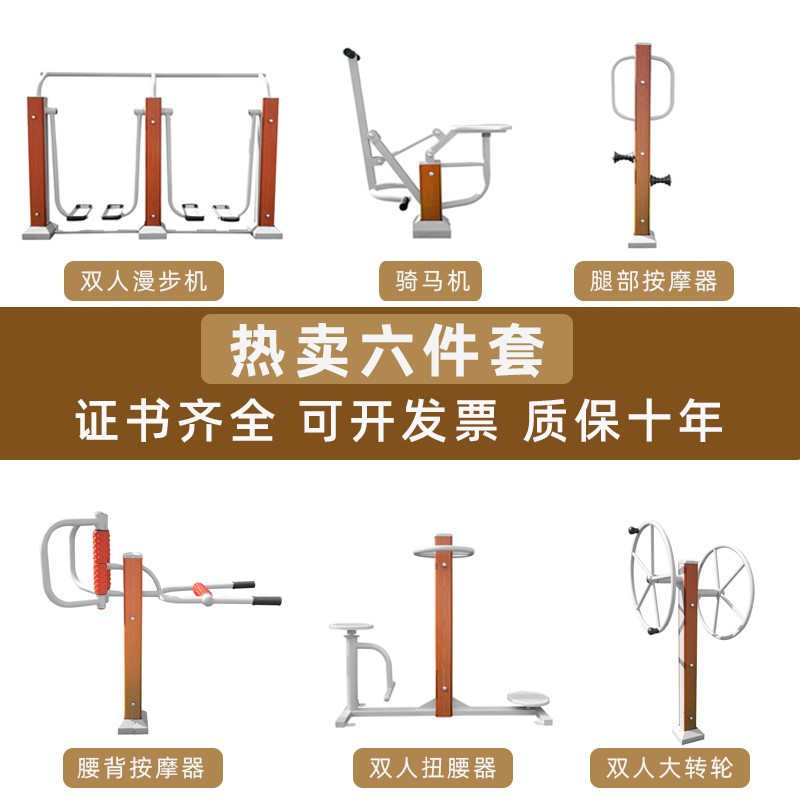 双人漫步机

骑马机

腿部按摩器

热卖六件套

证书齐全 可开发票 质保十年

腰背按摩器

双人扭腰器

双人大转轮