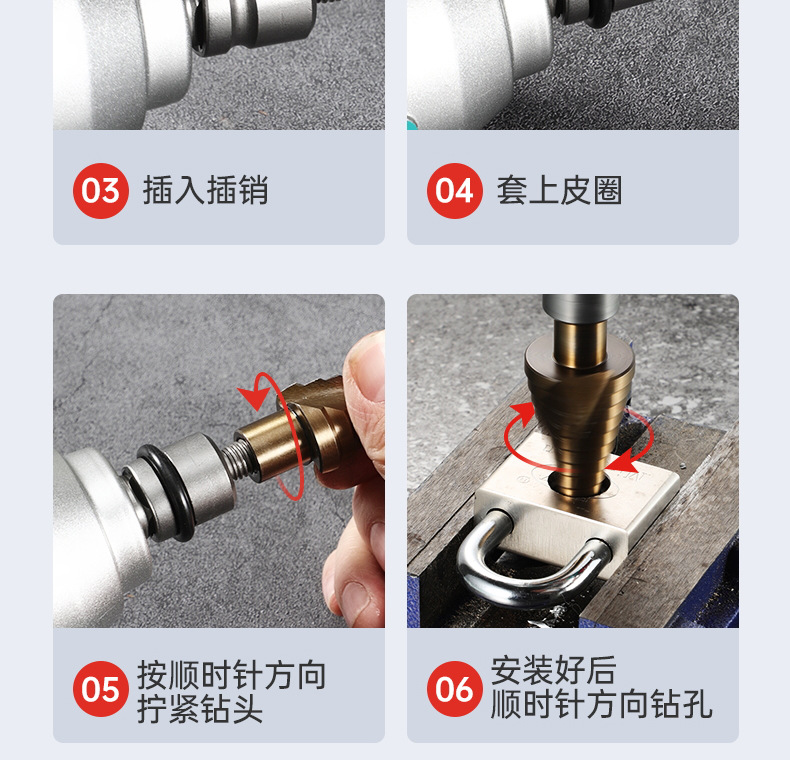 03 插入插销

04 套上皮圈

05 按顺时针方向拧紧钻头

06 安装好后顺时针方向钻孔