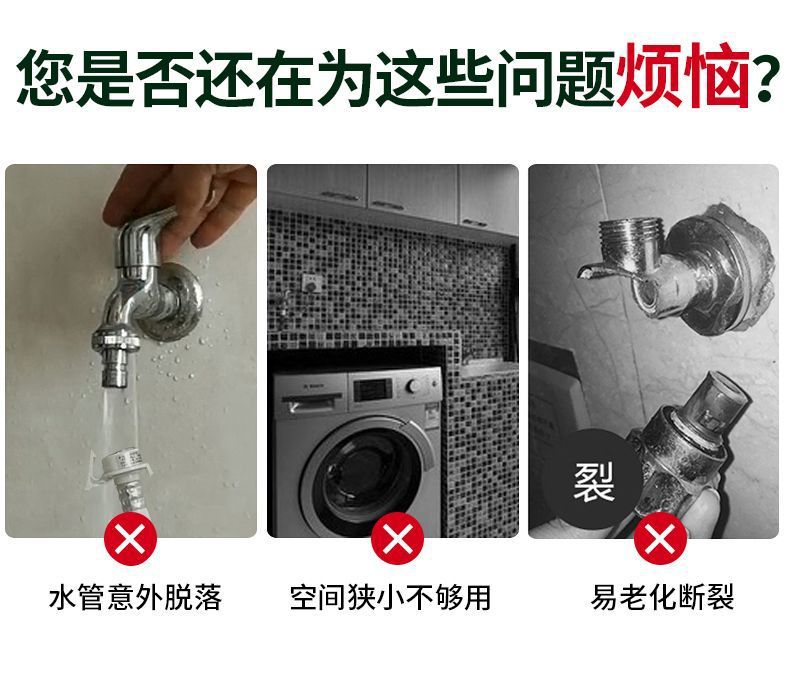 您是否还在为这些问题烦恼?

BOSCH

裂

水管意外脱落

空间狭小不够用

易老化断裂