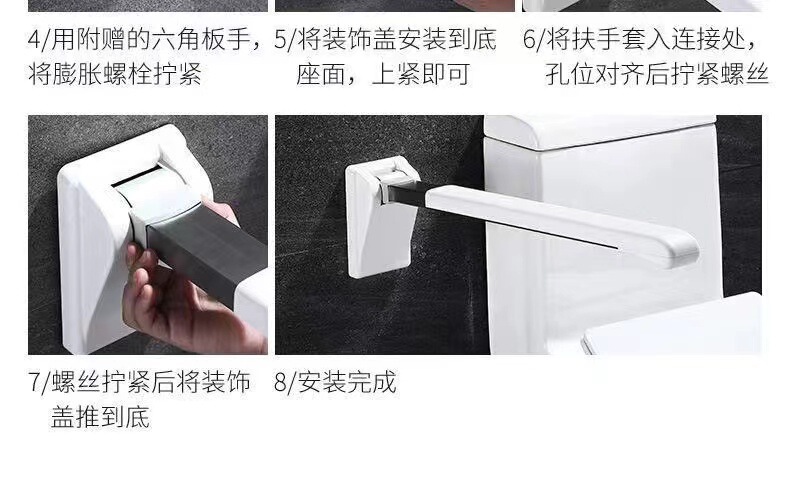 4/用附赠的六角板手，将膨胀螺栓拧紧

5/将装饰盖安装到底座面，上紧即可

6/将扶手套入连接处，孔位对齐后拧紧螺丝

7/螺丝拧紧后将装饰盖推到底

8/安装完成