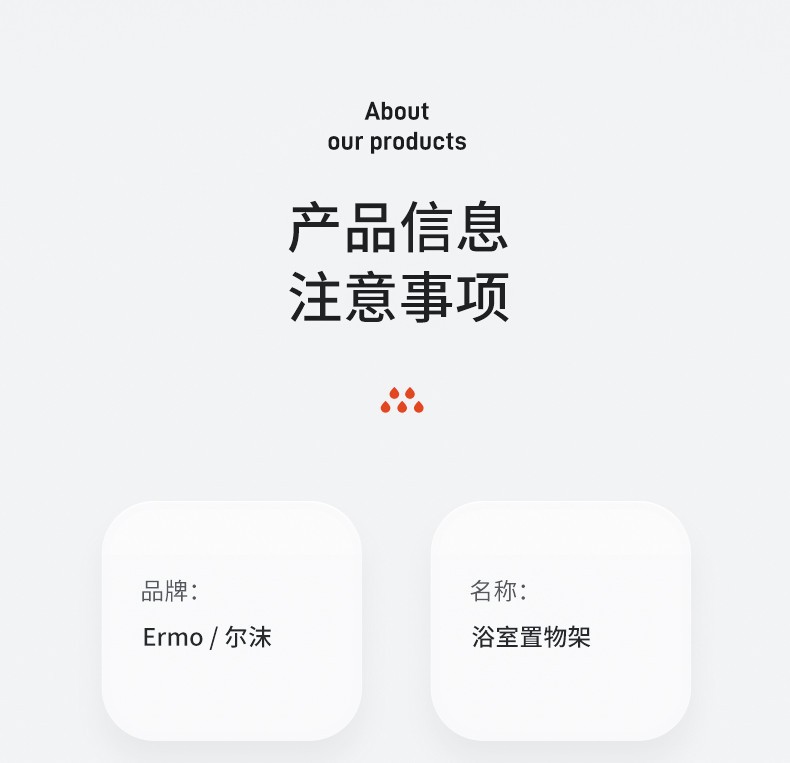 About
our products

产品信息
注意事项

品牌:
Ermo / 尔沫

名称:
浴室置物架