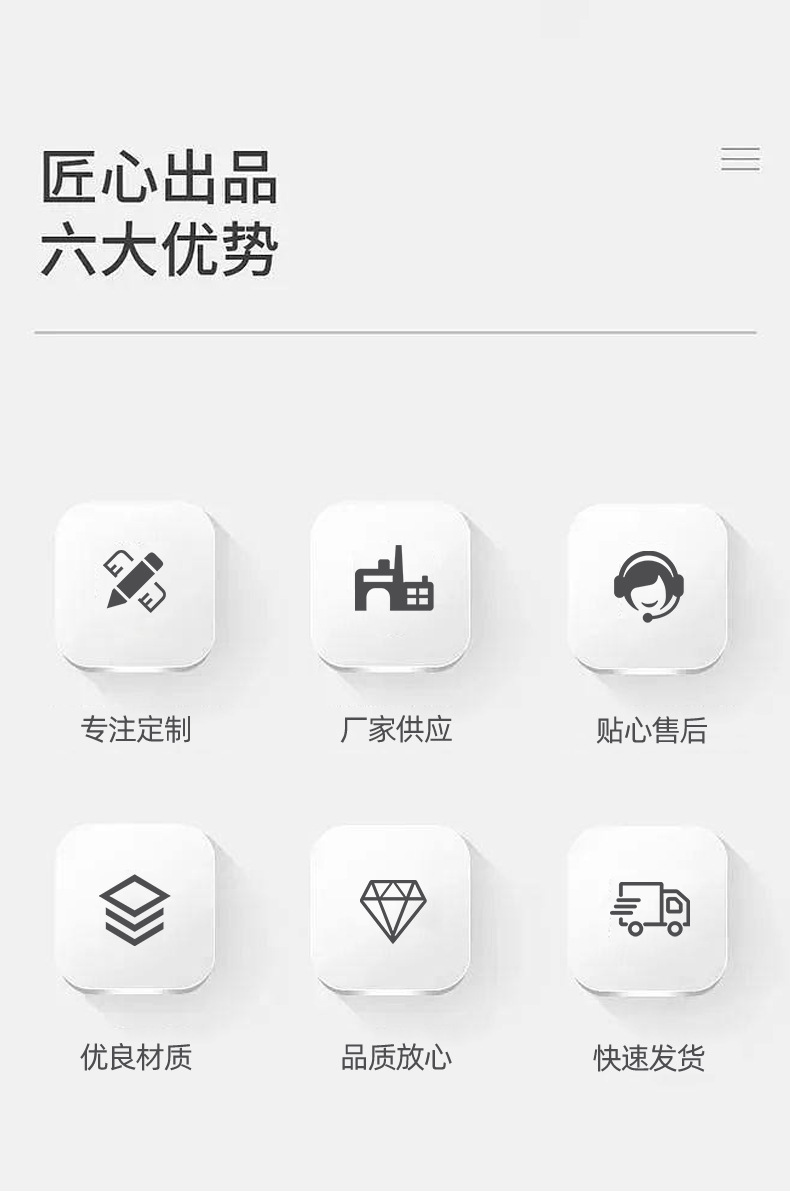 匠心出品
六大优势

专注定制

厂家供应

贴心售后

优良材质

品质放心

快速发货