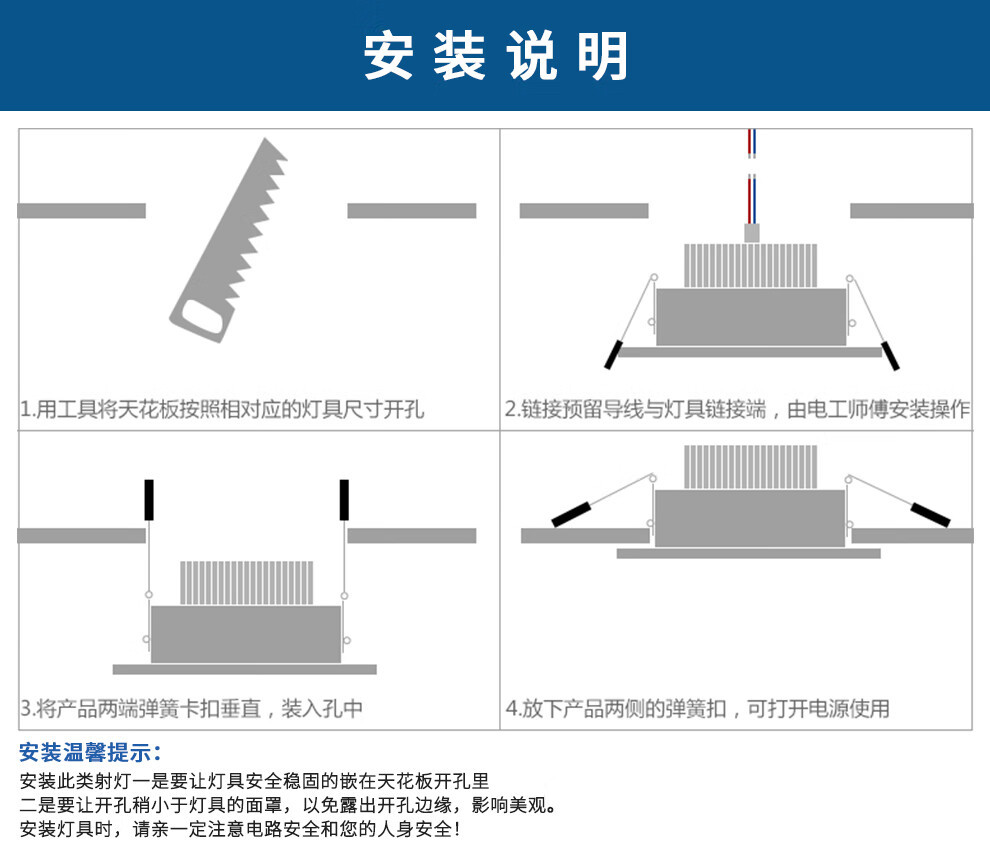 安装说明

1.用工具将天花板按照相对应的灯具尺寸开孔

2.链接预留导线与灯具链接端，由电工师傅安装操作

3.将产品两端弹簧卡扣垂直，装入孔中

4.放下产品两侧的弹簧扣，可打开电源使用

安装温馨提示：
安装此类射灯一是要让灯具安全稳固的嵌在天花板开孔里
二是要让开孔稍小于灯具的面罩，以免露出开孔边缘，影响美观。
安装灯具时，请亲一定注意电路安全和您的人身安全！