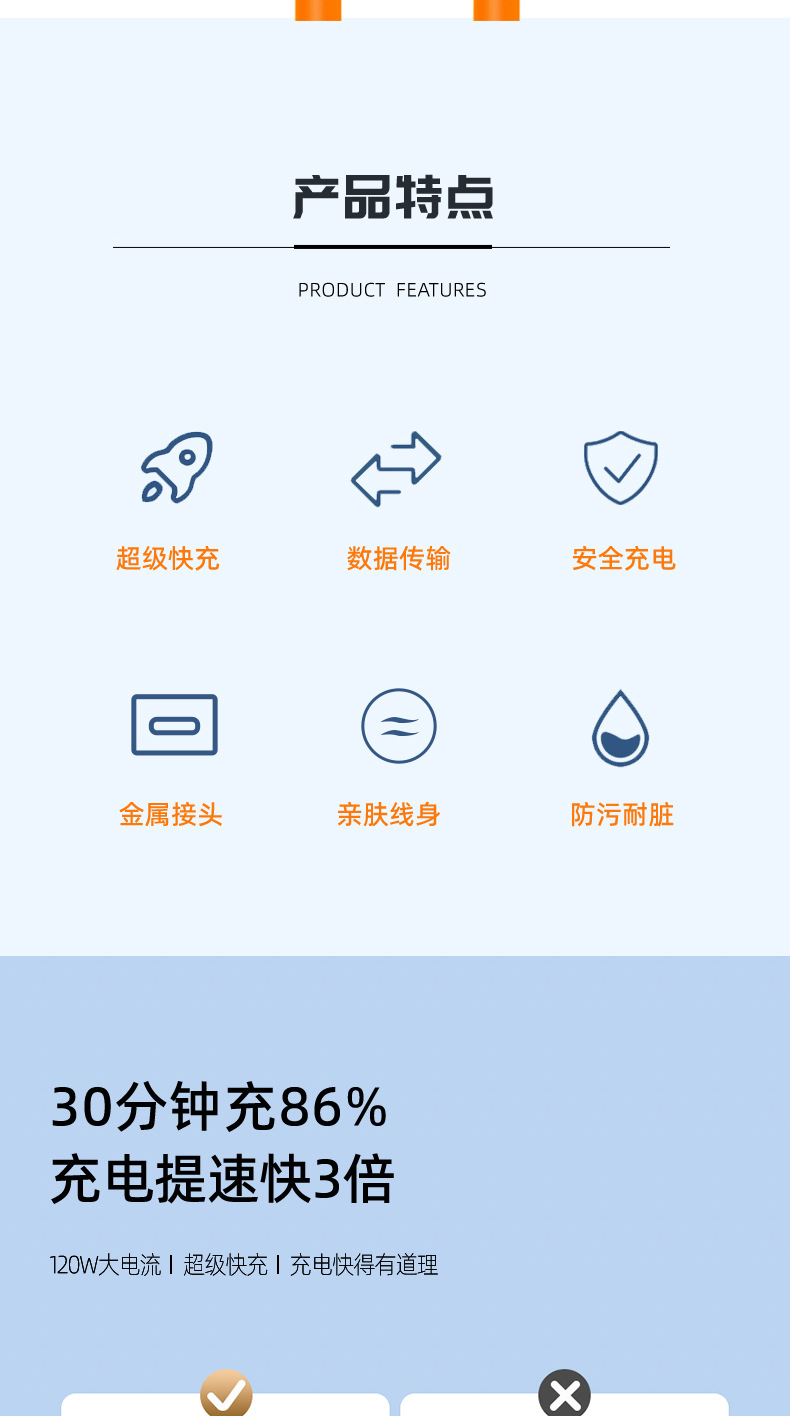 产品特点

PRODUCT FEATURES

超级快充

数据传输

安全充电

金属接头

亲肤线身

防污耐脏

30分钟充86%
充电提速快3倍

120W大电流 I 超级快充 I 充电快得有道理