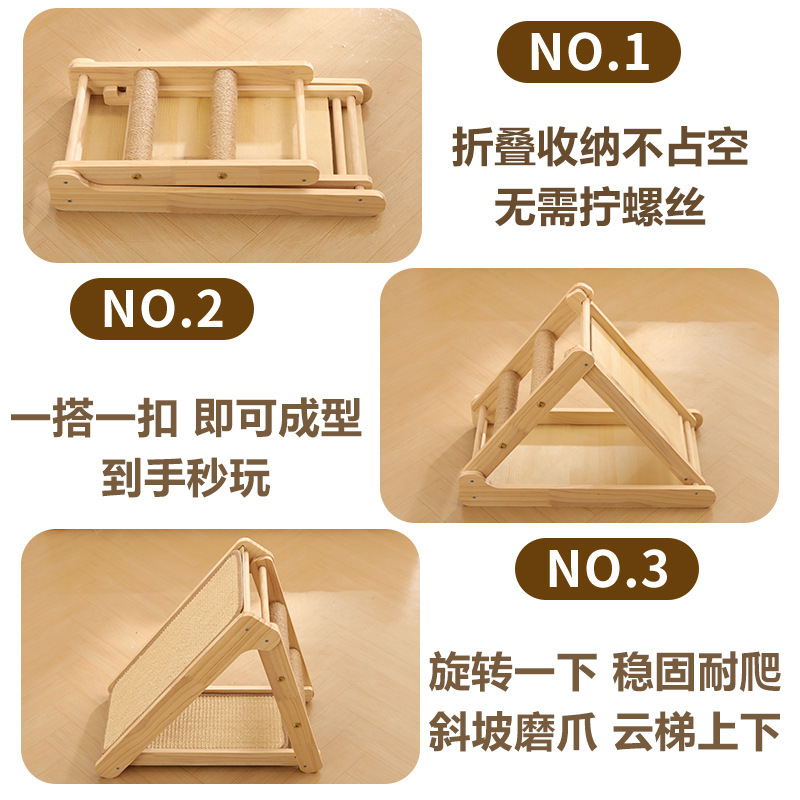 NO.1

折叠收纳不占空
无需拧螺丝

NO.2

一搭一扣 即可成型
到手秒玩

NO.3

旋转一下 稳固耐爬
斜坡磨爪 云梯上下