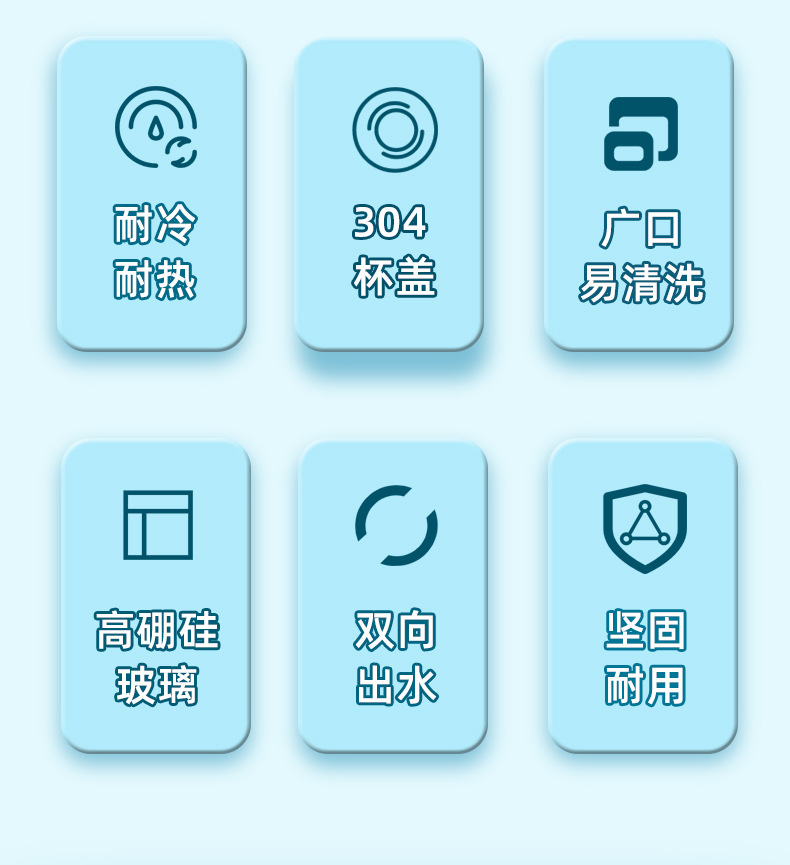 耐冷
耐热

304
杯盖

广口
易清洗

高硼硅
玻璃

双向
出水

坚固
耐用