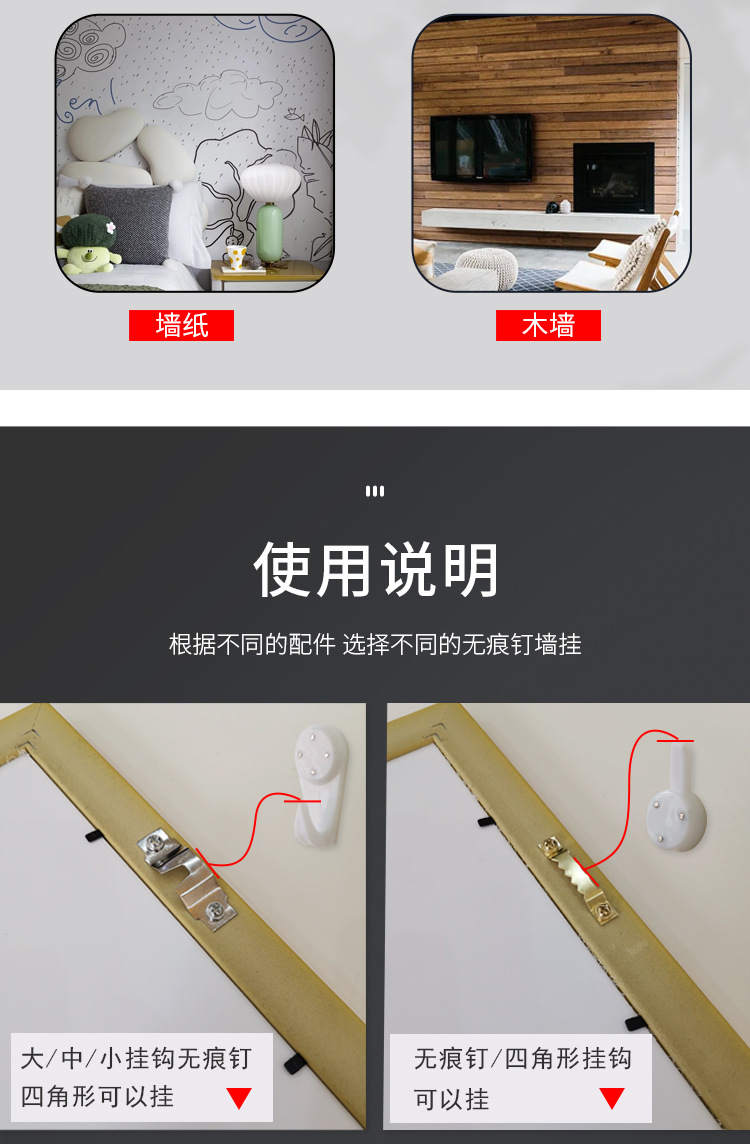 墙纸

木墙

使用说明

根据不同的配件 选择不同的无痕钉墙挂

大/中/小挂钩无痕钉
四角形可以挂

无痕钉/四角形挂钩
可以挂