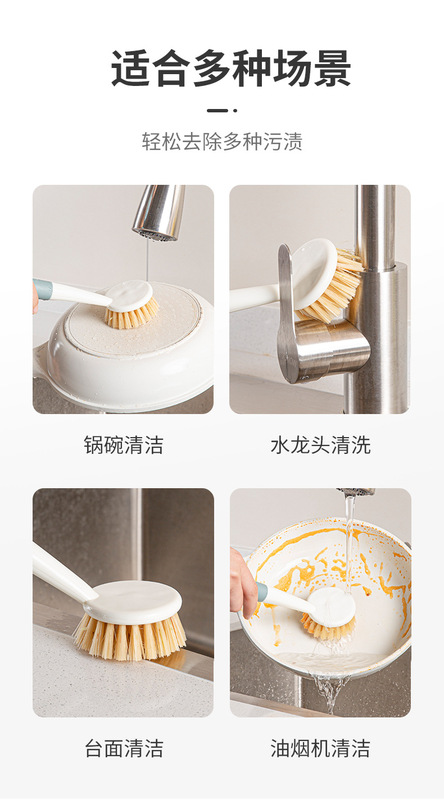 适合多种场景

轻松去除多种污渍

锅碗清洁

水龙头清洗

台面清洁

油烟机清洁