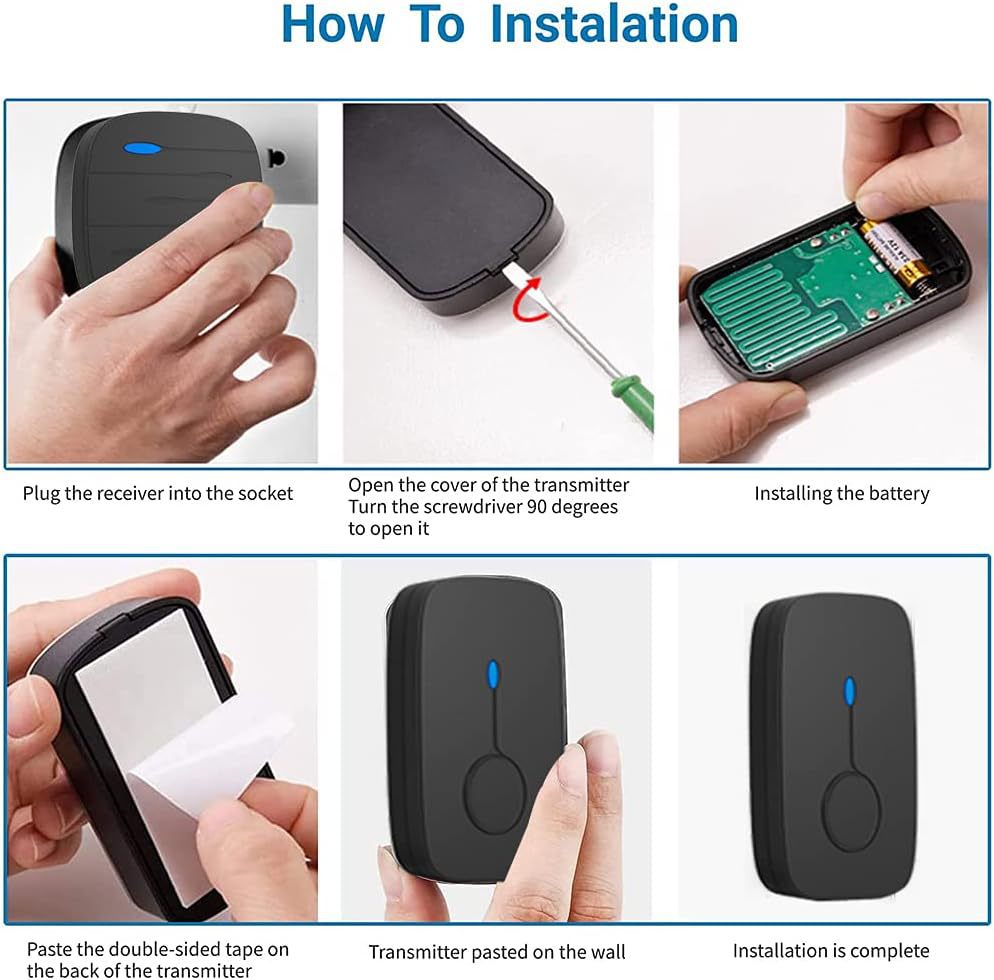 How To Instalation

Plug the receiver into the socket

Open the cover of the transmitter
Turn the screwdriver 90 degrees to open it

Installing the battery

Paste the double-sided tape on the back of the transmitter

Transmitter pasted on the wall

Installation is complete