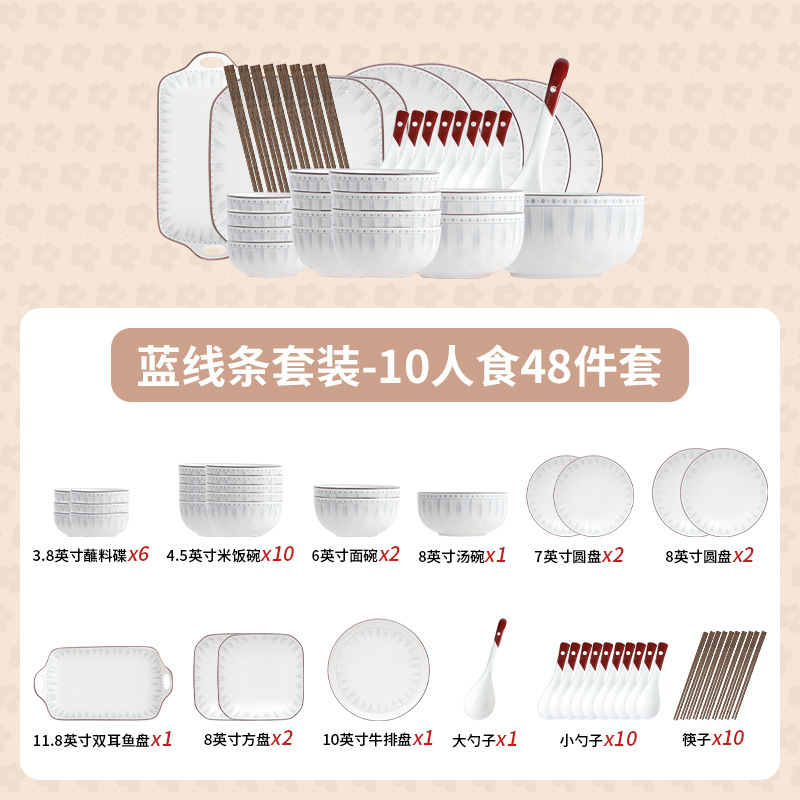 蓝线条套装-10人食48件套

3.8英寸蘸料碟x6 4.5英寸米饭碗x10 6英寸面碗x2 8英寸汤碗x1 7英寸圆盘x2 8英寸圆盘x2

11.8英寸双耳鱼盘x1 8英寸方盘x2 10英寸牛排盘x1 大勺子x1 小勺子x10 筷子x10