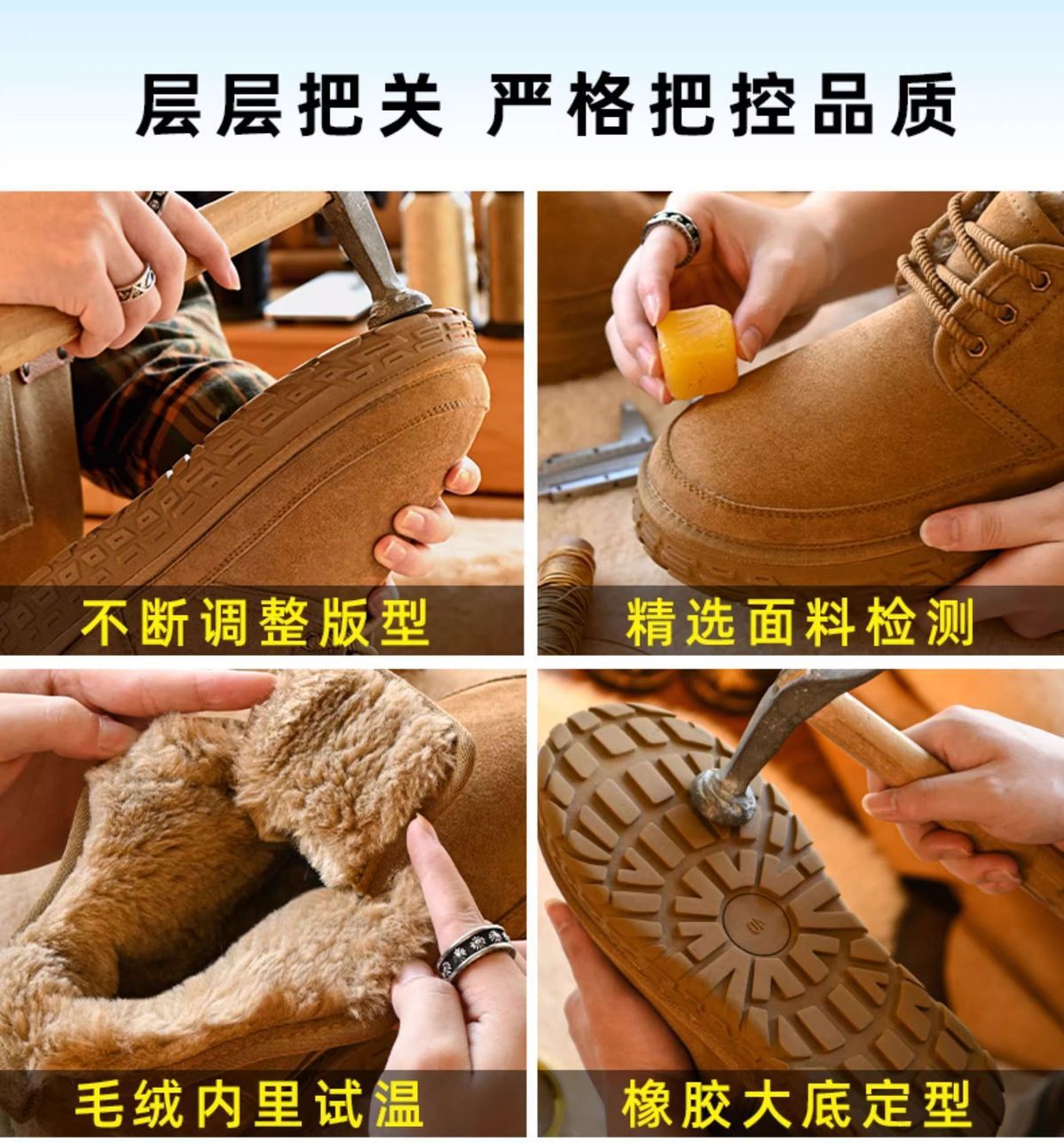 层层把关 严格把控品质

不断调整版型

精选面料检测

毛绒内里试温

橡胶大底定型